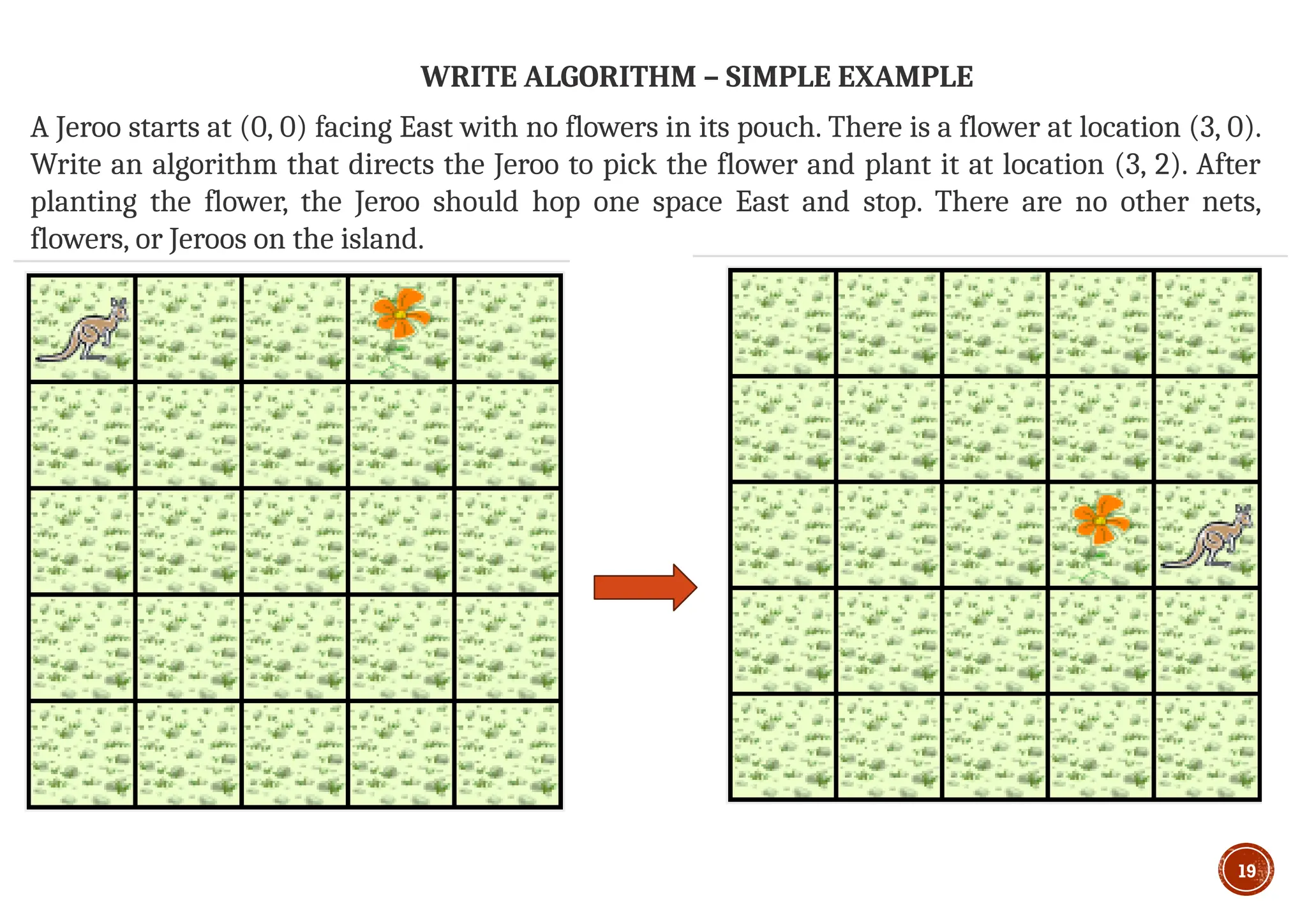 WRITE ALGORITHM – SIMPLE EXAMPLE

A Jeroo starts at (0, 0) facing East with no flowers in its pouch. There is a flower at location (3, 0). Write an algorithm that directs the Jeroo to pick the flower and plant it at location (3, 2). After planting the flower, the Jeroo should hop one space East and stop. There are no other nets, flowers, or Jeroos on the island.

19