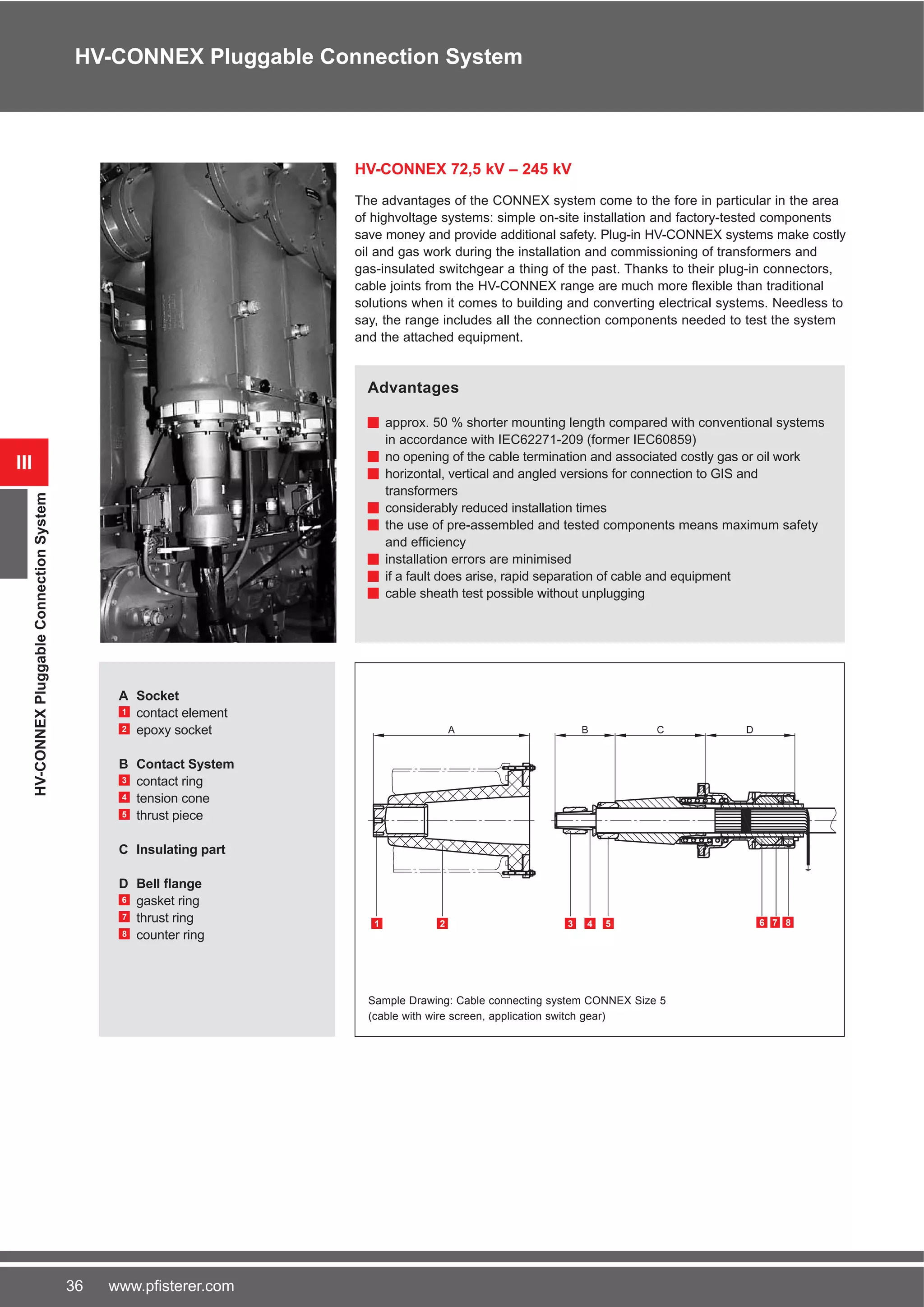 HV-CONNEX Pluggable Connection System

III

HV-CONNEX Pluggable Connection System

HV-CONNEX 72,5 kV – 245 kV

The advantages of the CONNEX system come to the fore in particular in the area of highvoltage systems: simple on-site installation and factory-tested components save money and provide additional safety. Plug-in HV-CONNEX systems make costly oil and gas work during the installation and commissioning of transformers and gas-insulated switchgear a thing of the past. Thanks to their plug-in connectors, cable joints from the HV-CONNEX range are much more flexible than traditional solutions when it comes to building and converting electrical systems. Needless to say, the range includes all the connection components needed to test the system and the attached equipment.

Advantages

approx. 50 % shorter mounting length compared with conventional systems in accordance with IEC62271-209 (former IEC60859)
no opening of the cable termination and associated costly gas or oil work
horizontal, vertical and angled versions for connection to GIS and transformers
considerably reduced installation times
the use of pre-assembled and tested components means maximum safety and efficiency
installation errors are minimised
if a fault does arise, rapid separation of cable and equipment
cable sheath test possible without unplugging

A Socket
1 contact element
2 epoxy socket

B Contact System
3 contact ring
4 tension cone
5 thrust piece

C Insulating part

D Bell flange
6 gasket ring
7 thrust ring
8 counter ring

A B C D

1 2 3 4 5 6 7 8

Sample Drawing: Cable connecting system CONNEX Size 5
(cable with wire screen, application switch gear)

36 www.pfisterer.com