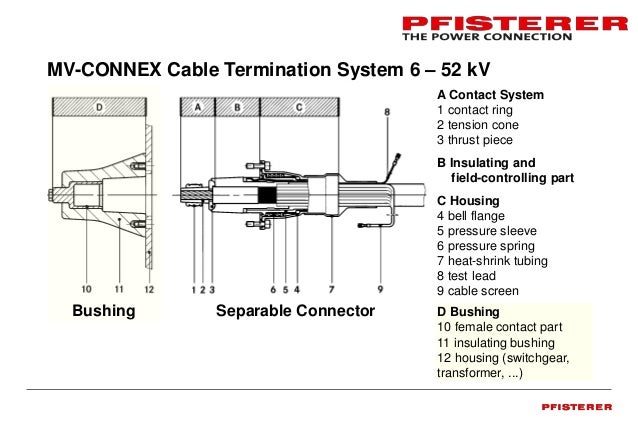 PFISTERER
THE POWER CONNECTION

MV-CONNEX Cable Termination System 6 – 52 kV

D

A B C

8

10 11 12

1 2 3 6 5 4 7 9

Bushing

Separable Connector

A Contact System
1 contact ring
2 tension cone
3 thrust piece

B Insulating and field-controlling part

C Housing
4 bell flange
5 pressure sleeve
6 pressure spring
7 heat-shrink tubing
8 test lead
9 cable screen

D Bushing
10 female contact part
11 insulating bushing
12 housing (switchgear, transformer, ...)

PFISTERER