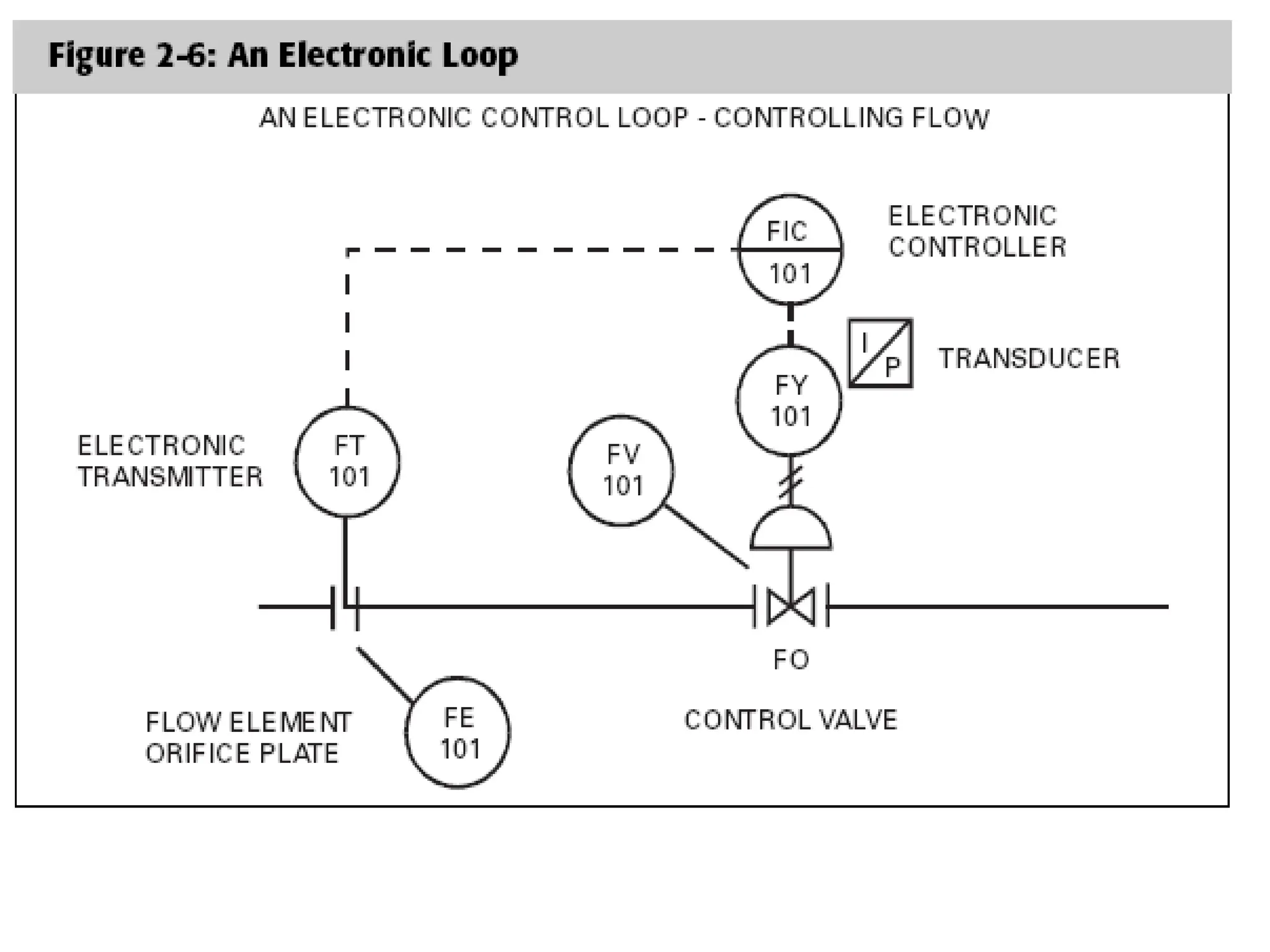 Figure 2-6: An Electronic Loop

AN ELECTRONIC CONTROL LOOP - CONTROLLING FLOW

FIC
101

ELECTRONIC
CONTROLLER

I
P

TRANSDUCER

FY
101

ELECTRONIC
TRANSMITTER

FT
101

FV
101

FO

CONTROL VALVE

FLOW ELEMENT
ORIFICE PLATE

FE
101