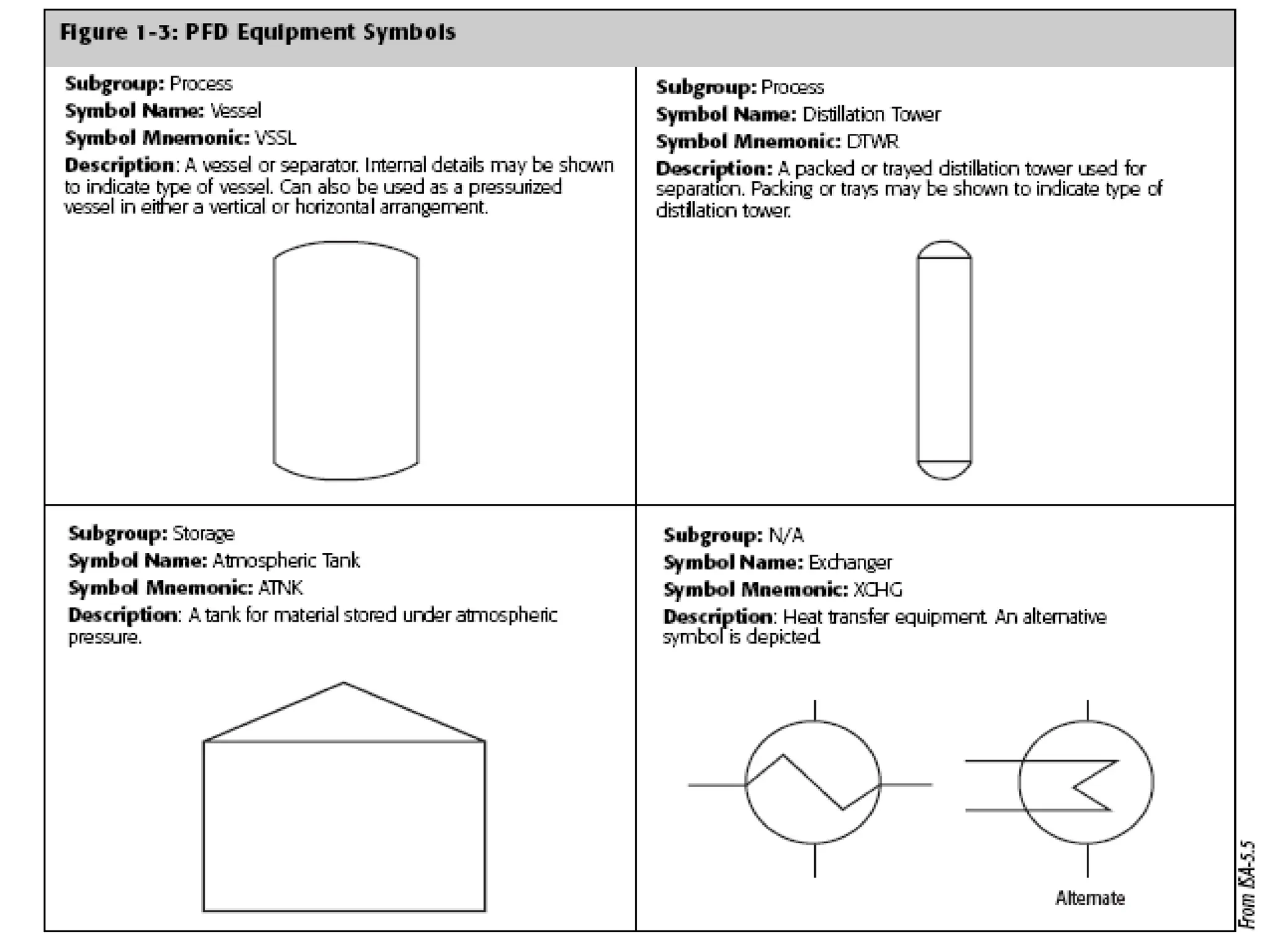 Figure 1-3: PFD Equipment Symbols

Subgroup: Process
Symbol Name: Vessel
Symbol Mnemonic: VSSL
Description: A vessel or separator. Internal details may be shown to indicate type of vessel. Can also be used as a pressurized vessel in either a vertical or horizontal arrangement.

Subgroup: Process
Symbol Name: Distillation Tower
Symbol Mnemonic: DTWR
Description: A packed or trayed distillation tower used for separation. Packing or trays may be shown to indicate type of distillation tower.

Subgroup: Storage
Symbol Name: Atmospheric Tank
Symbol Mnemonic: ATNK
Description: A tank for material stored under atmospheric pressure.

Subgroup: N/A
Symbol Name: Exchanger
Symbol Mnemonic: XCHG
Description: Heat transfer equipment. An alternative symbol is depicted.

Alternate

From ISA-5.5