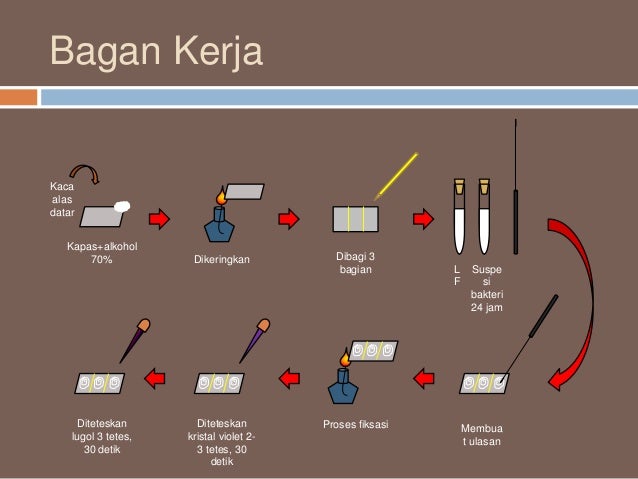 Bagan Kerja

Kaca alas datar

Kapas+alkohol 70%

Dikeringkan

Dibagi 3 bagian

L F

Suspe si bakteri 24 jam

Membua t ulasan

Proses fiksasi

Diteteskan kristal violet 2-3 tetes, 30 detik

Diteteskan lugol 3 tetes, 30 detik