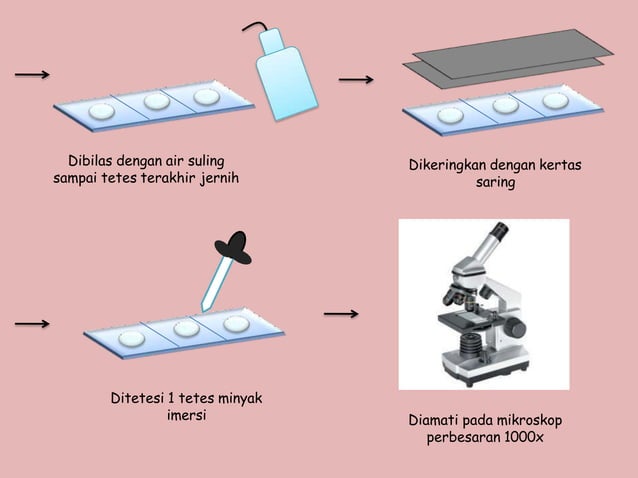 Dibilas dengan air suling sampai tetes terakhir jernih

Dikeringkan dengan kertas saring

Ditetesi 1 tetes minyak imersi

Diamati pada mikroskop perbesaran 1000x