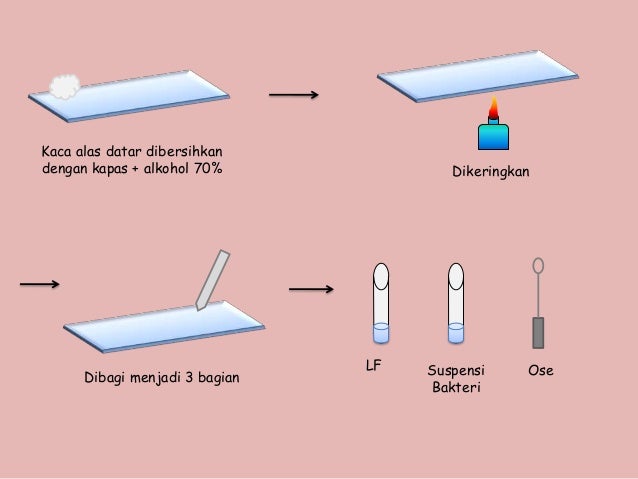 Kaca alas datar dibersihkan dengan kapas + alkohol 70%

Dikeringkan

Dibagi menjadi 3 bagian

LF

Suspensi Bakteri

Ose