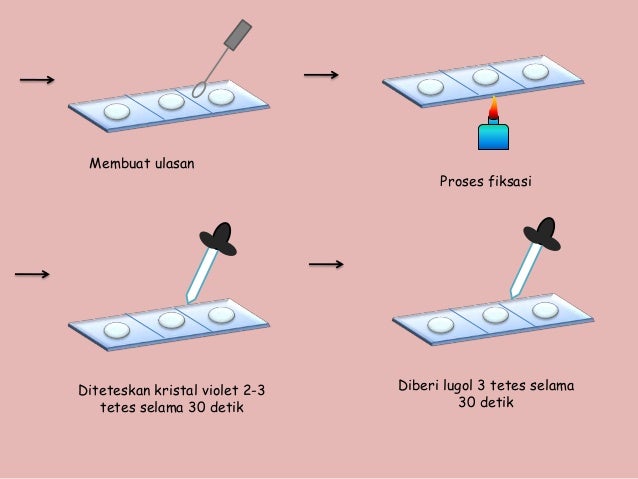 Membuat ulasan

Proses fiksasi

Diteteskan kristal violet 2-3 tetes selama 30 detik

Diberi lugol 3 tetes selama 30 detik