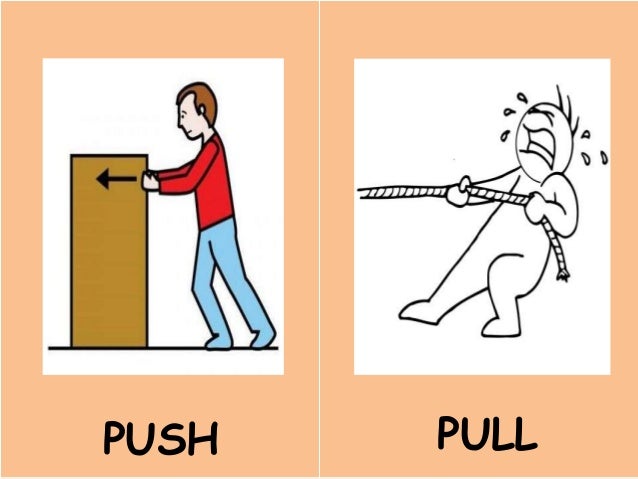 PUSH

PULL