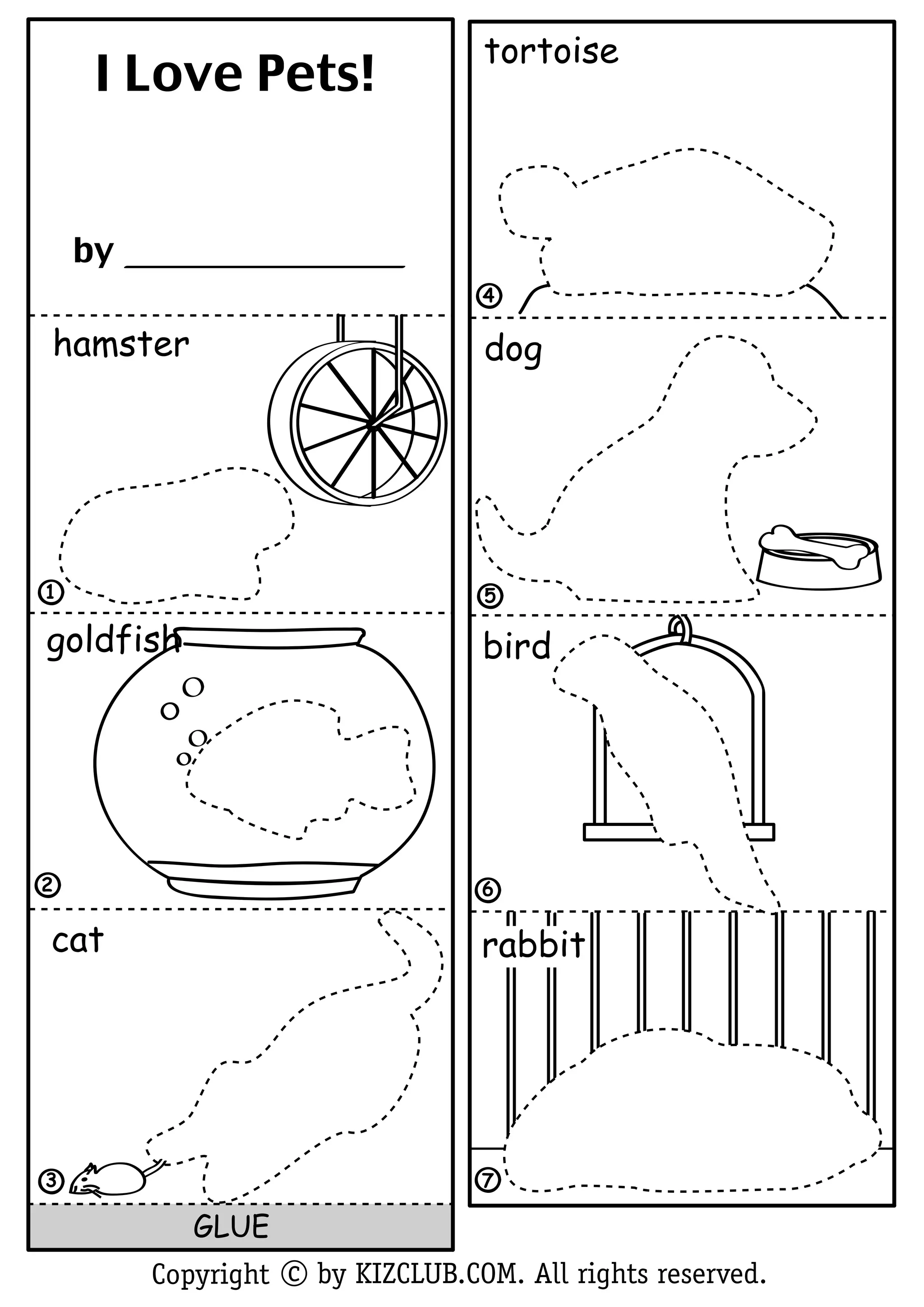 I Love Pets!

by ________________

hamster

①

goldfish

②

cat

③

GLUE

tortoise

④

dog

⑤

bird

⑥

rabbit

⑦

Copyright © by KIZCLUB.COM. All rights reserved.