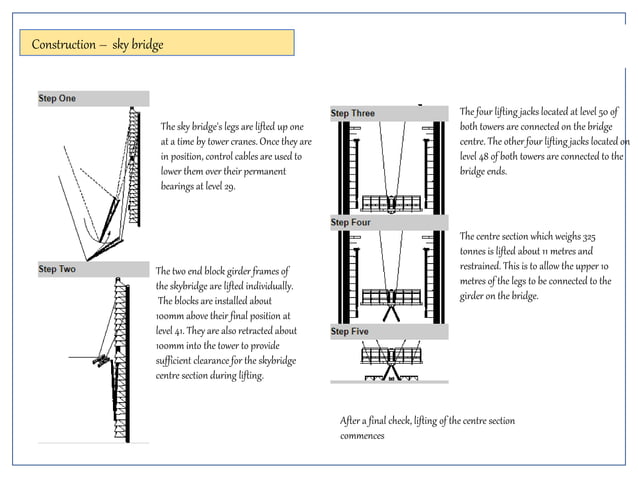 Construction – sky bridge

Step One

The sky bridge's legs are lifted up one at a time by tower cranes. Once they are in position, control cables are used to lower them over their permanent bearings at level 29.

Step Two

The two end block girder frames of the skybridge are lifted individually. The blocks are installed about 100mm above their final position at level 41. They are also retracted about 100mm into the tower to provide sufficient clearance for the skybridge centre section during lifting.

Step Three

The four lifting jacks located at level 50 of both towers are connected on the bridge centre. The other four lifting jacks located on level 48 of both towers are connected to the bridge ends.

Step Four

The centre section which weighs 325 tonnes is lifted about 11 metres and restrained. This is to allow the upper 10 metres of the legs to be connected to the girder on the bridge.

Step Five

After a final check, lifting of the centre section commences