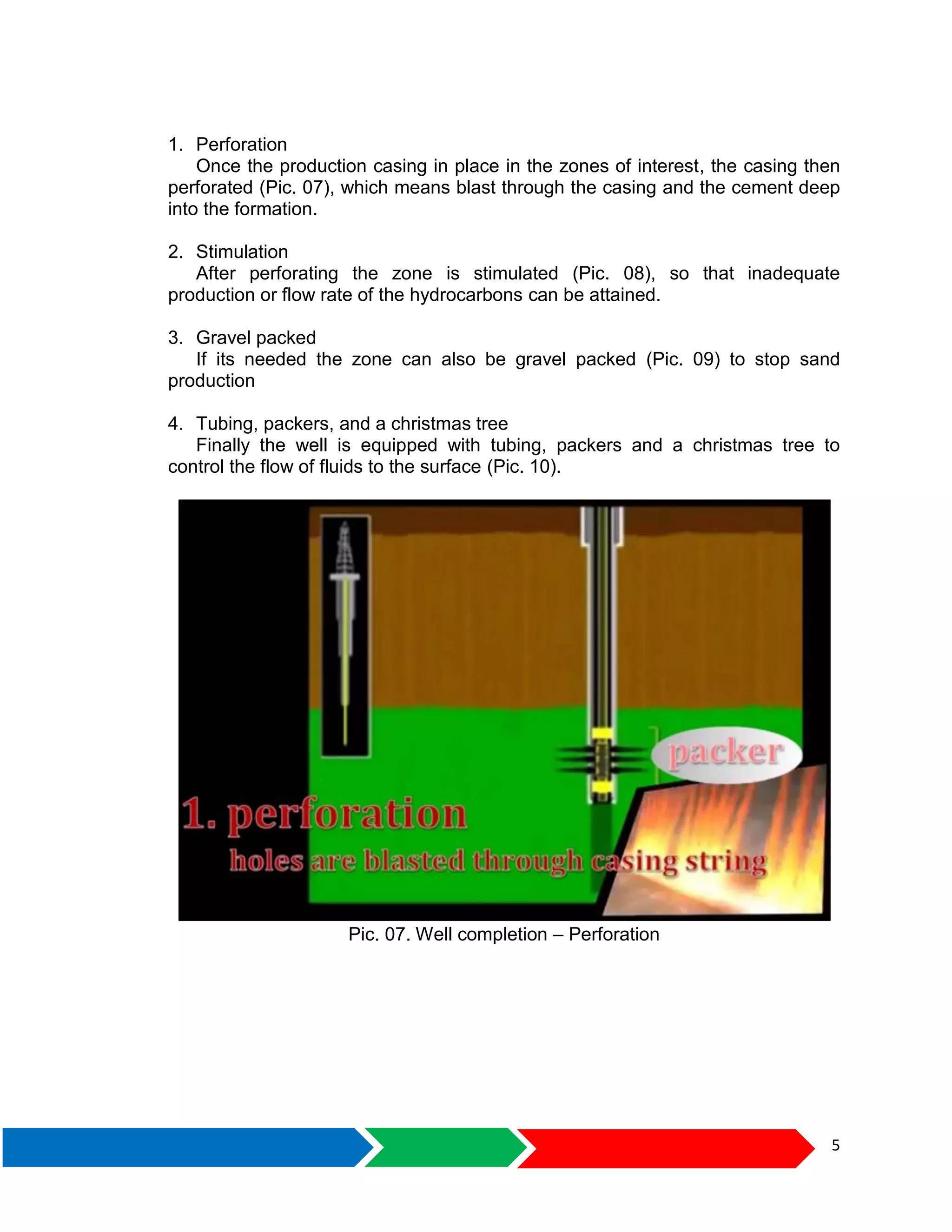 1. Perforation

Once the production casing in place in the zones of interest, the casing then perforated (Pic. 07), which means blast through the casing and the cement deep into the formation.

2. Stimulation

After perforating the zone is stimulated (Pic. 08), so that inadequate production or flow rate of the hydrocarbons can be attained.

3. Gravel packed

If its needed the zone can also be gravel packed (Pic. 09) to stop sand production

4. Tubing, packers, and a christmas tree

Finally the well is equipped with tubing, packers and a christmas tree to control the flow of fluids to the surface (Pic. 10).

packer

1. perforation

holes are blasted through casing string

Pic. 07. Well completion – Perforation

5