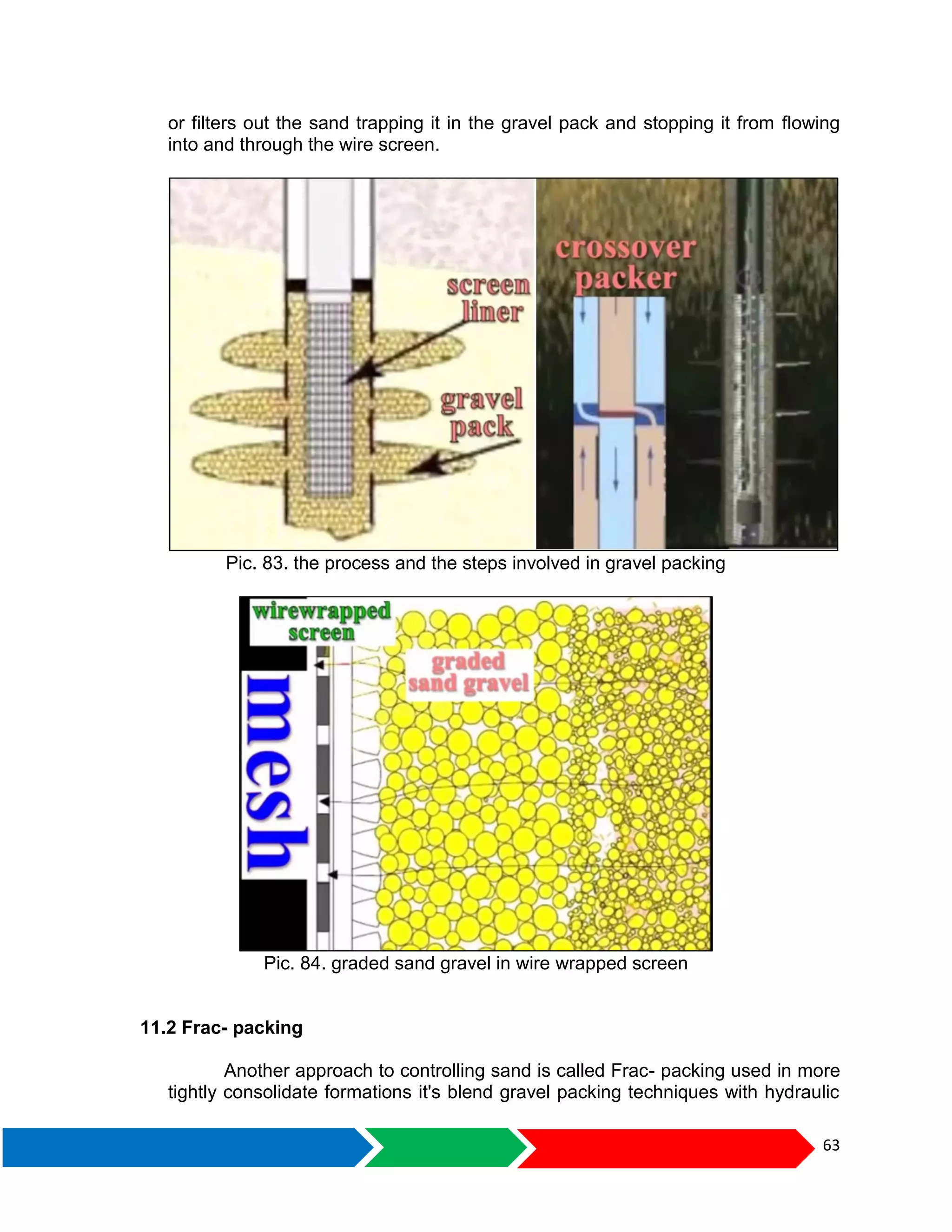 or filters out the sand trapping it in the gravel pack and stopping it from flowing into and through the wire screen.

screen liner

gravel pack

crossover packer

Pic. 83. the process and the steps involved in gravel packing

wirewrapped screen

graded sand gravel

mesh

Pic. 84. graded sand gravel in wire wrapped screen

11.2 Frac- packing

Another approach to controlling sand is called Frac- packing used in more tightly consolidate formations it's blend gravel packing techniques with hydraulic

63