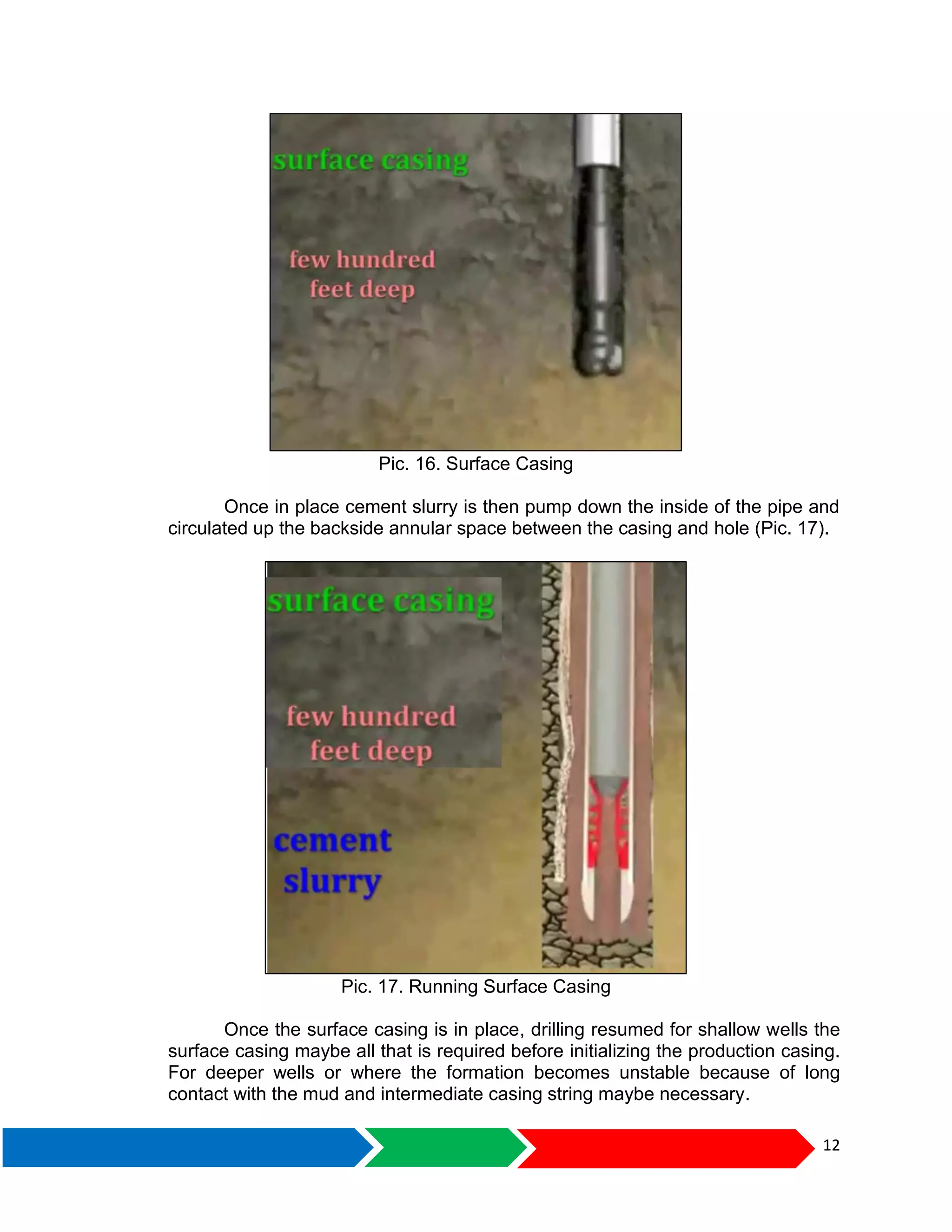 surface casing

few hundred feet deep

Pic. 16. Surface Casing

Once in place cement slurry is then pump down the inside of the pipe and circulated up the backside annular space between the casing and hole (Pic. 17).

surface casing

few hundred feet deep

cement slurry

Pic. 17. Running Surface Casing

Once the surface casing is in place, drilling resumed for shallow wells the surface casing maybe all that is required before initializing the production casing. For deeper wells or where the formation becomes unstable because of long contact with the mud and intermediate casing string maybe necessary.

12