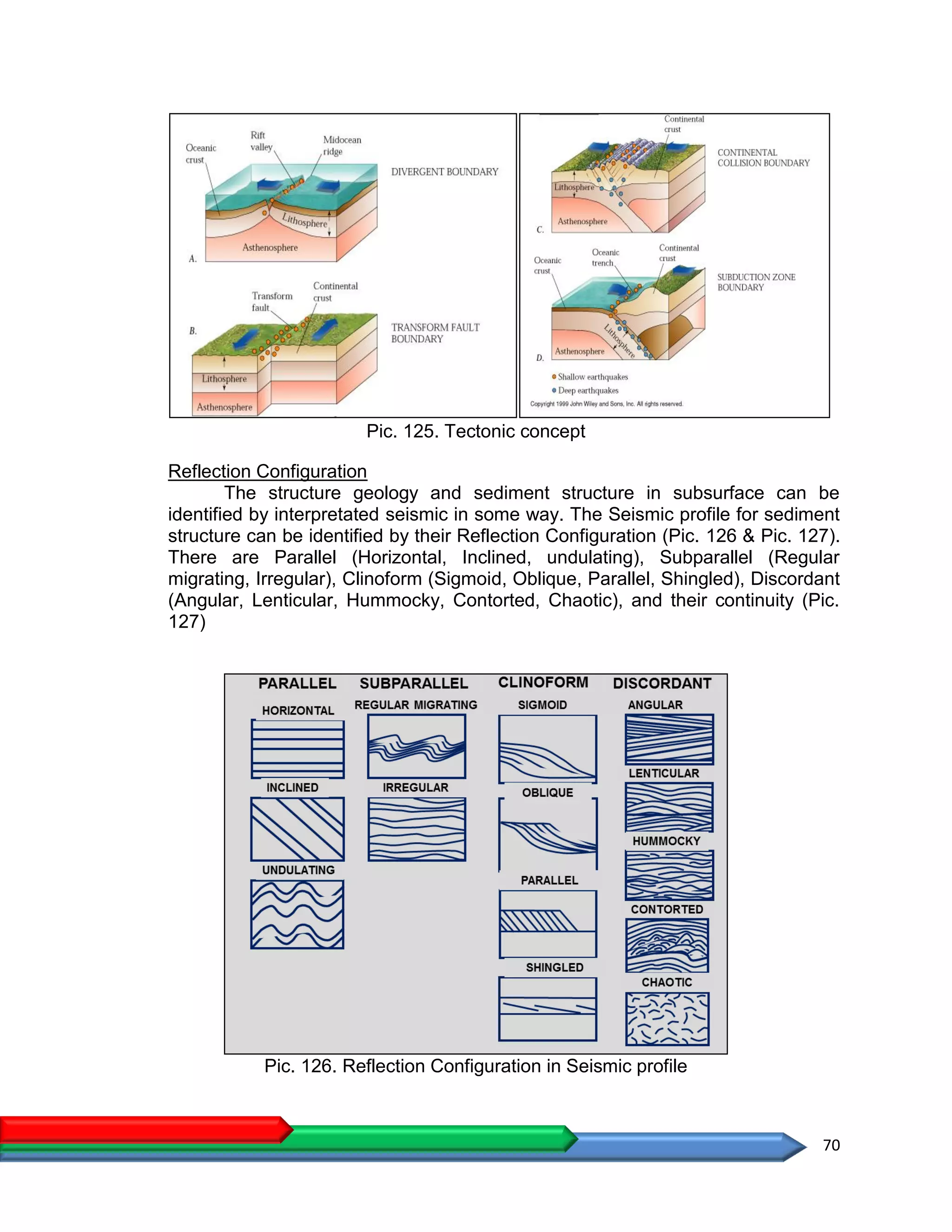 Oceanic crust
Rift valley
Midocean ridge
DIVERGENT BOUNDARY
Lithosphere
Asthenosphere
A.

Transform fault
Continental crust
B.
TRANSFORM FAULT BOUNDARY
Lithosphere
Asthenosphere

Continental crust
CONTINENTAL COLLISION BOUNDARY
Lithosphere
Asthenosphere
C.

Oceanic crust
Oceanic trench
Continental crust
SUBDUCTION ZONE BOUNDARY
Lithosphere
Asthenosphere
D.
Shallow earthquakes
Deep earthquakes
Copyright 1999 John Wiley and Sons, Inc. All rights reserved.

Pic. 125. Tectonic concept

Reflection Configuration

The structure geology and sediment structure in subsurface can be identified by interpretated seismic in some way. The Seismic profile for sediment structure can be identified by their Reflection Configuration (Pic. 126 & Pic. 127). There are Parallel (Horizontal, Inclined, undulating), Subparallel (Regular migrating, Irregular), Clinoform (Sigmoid, Oblique, Parallel, Shingled), Discordant (Angular, Lenticular, Hummocky, Contorted, Chaotic), and their continuity (Pic. 127)

PARALLEL
HORIZONTAL
INCLINED
UNDULATING
SUBPARALLEL
REGULAR MIGRATING
IRREGULAR
CLINOFORM
SIGMOID
OBLIQUE
PARALLEL
SHINGLED
DISCORDANT
ANGULAR
LENTICULAR
HUMMOCKY
CONTORTED
CHAOTIC

Pic. 126. Reflection Configuration in Seismic profile

70