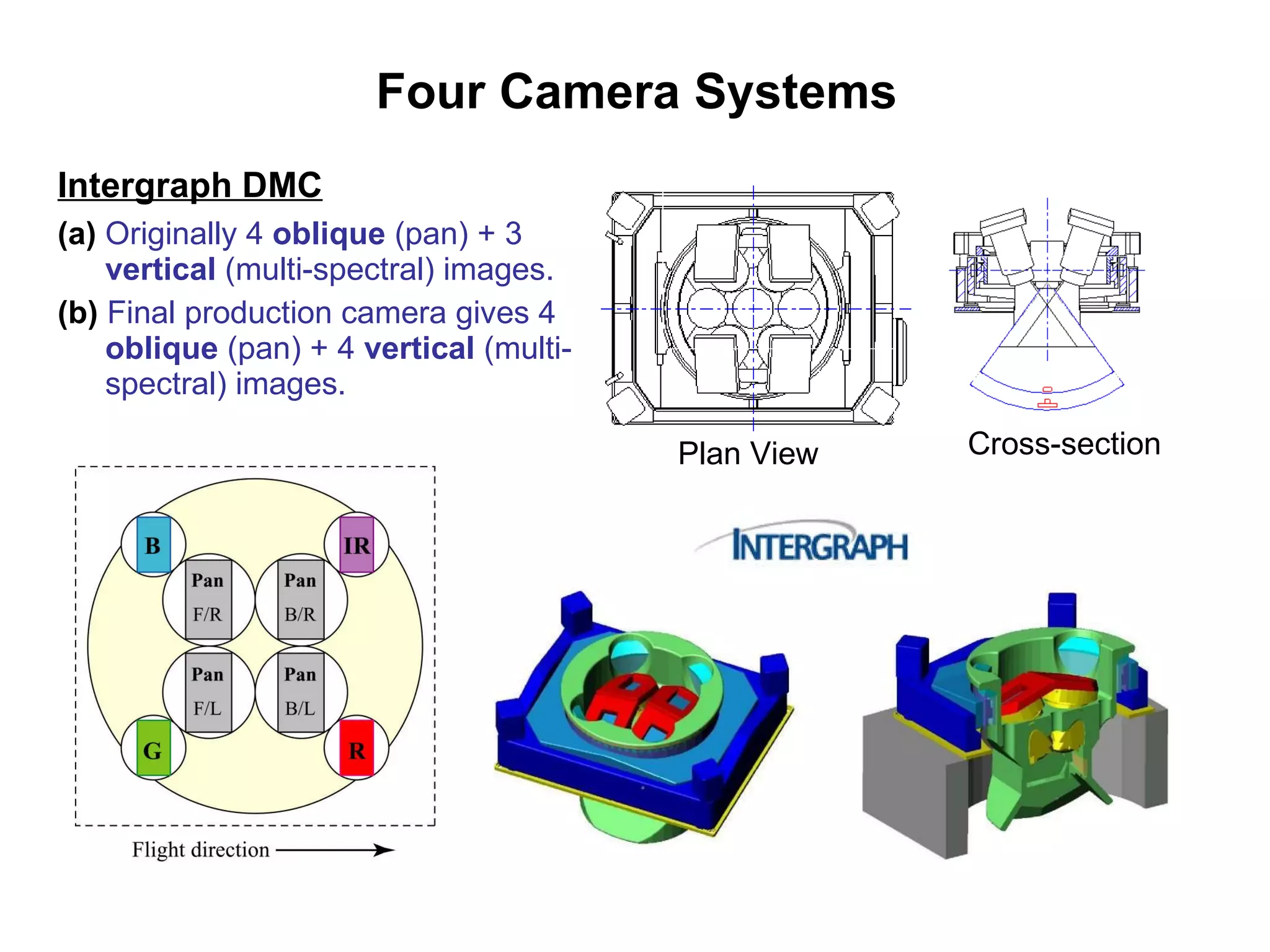 Four Camera Systems

Intergraph DMC

(a) Originally 4 oblique (pan) + 3 vertical (multi-spectral) images.

(b) Final production camera gives 4 oblique (pan) + 4 vertical (multi-spectral) images.

Plan View

Cross-section

B

IR

Pan F/R

Pan B/R

Pan F/L

Pan B/L

G

R

Flight direction

INTERGRAPH