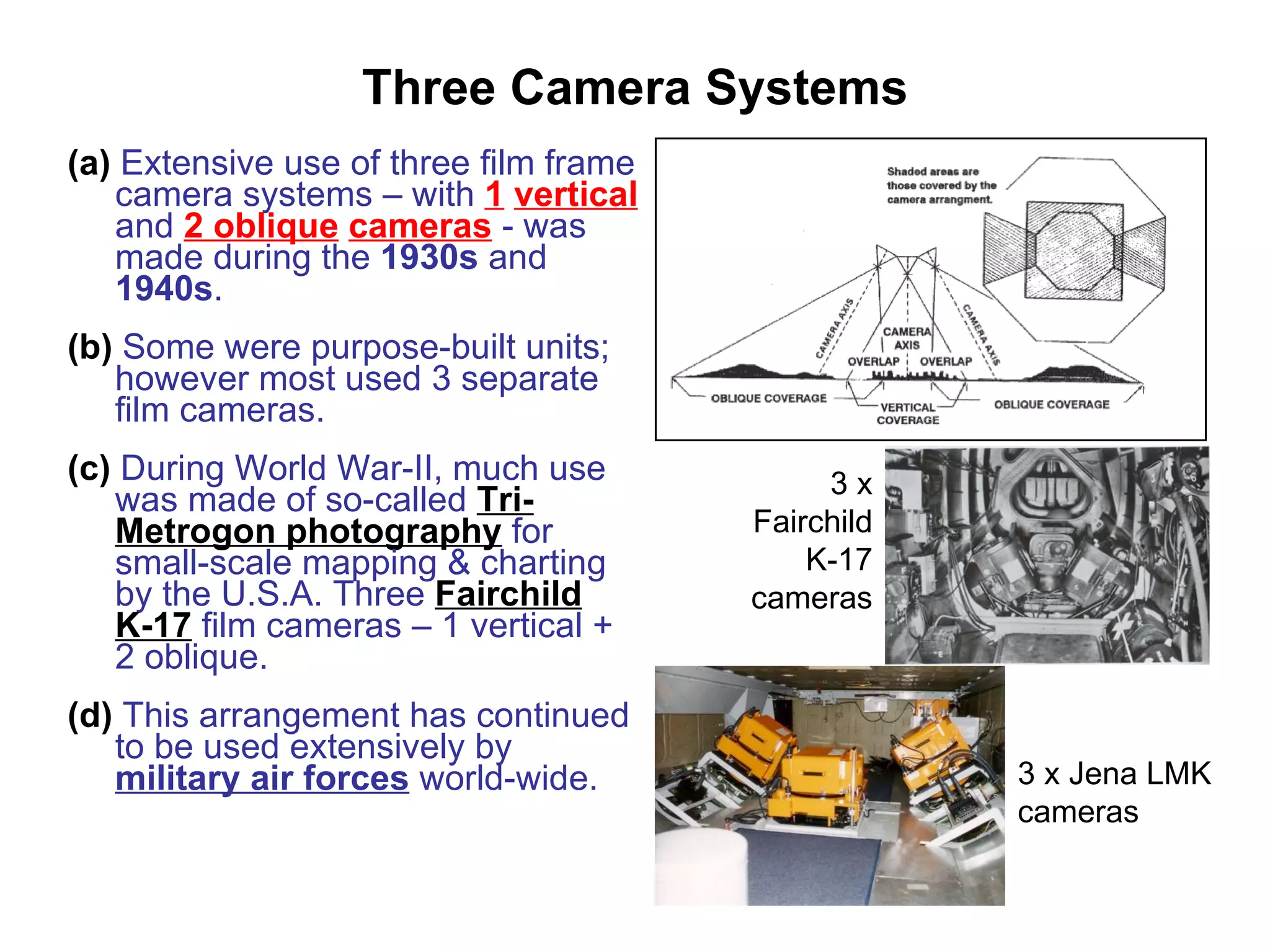 Three Camera Systems

(a) Extensive use of three film frame camera systems – with 1 vertical and 2 oblique cameras - was made during the 1930s and 1940s.

(b) Some were purpose-built units; however most used 3 separate film cameras.

(c) During World War-II, much use was made of so-called Tri-Metrogon photography for small-scale mapping & charting by the U.S.A. Three Fairchild K-17 film cameras – 1 vertical + 2 oblique.

(d) This arrangement has continued to be used extensively by military air forces world-wide.

Shaded areas are those covered by the camera arrangment.

CAMERA AXIS
CAMERA AXIS
CAMERA AXIS
OVERLAP
OVERLAP
OBLIQUE COVERAGE
VERTICAL COVERAGE
OBLIQUE COVERAGE

3 x Fairchild K-17 cameras

3 x Jena LMK cameras