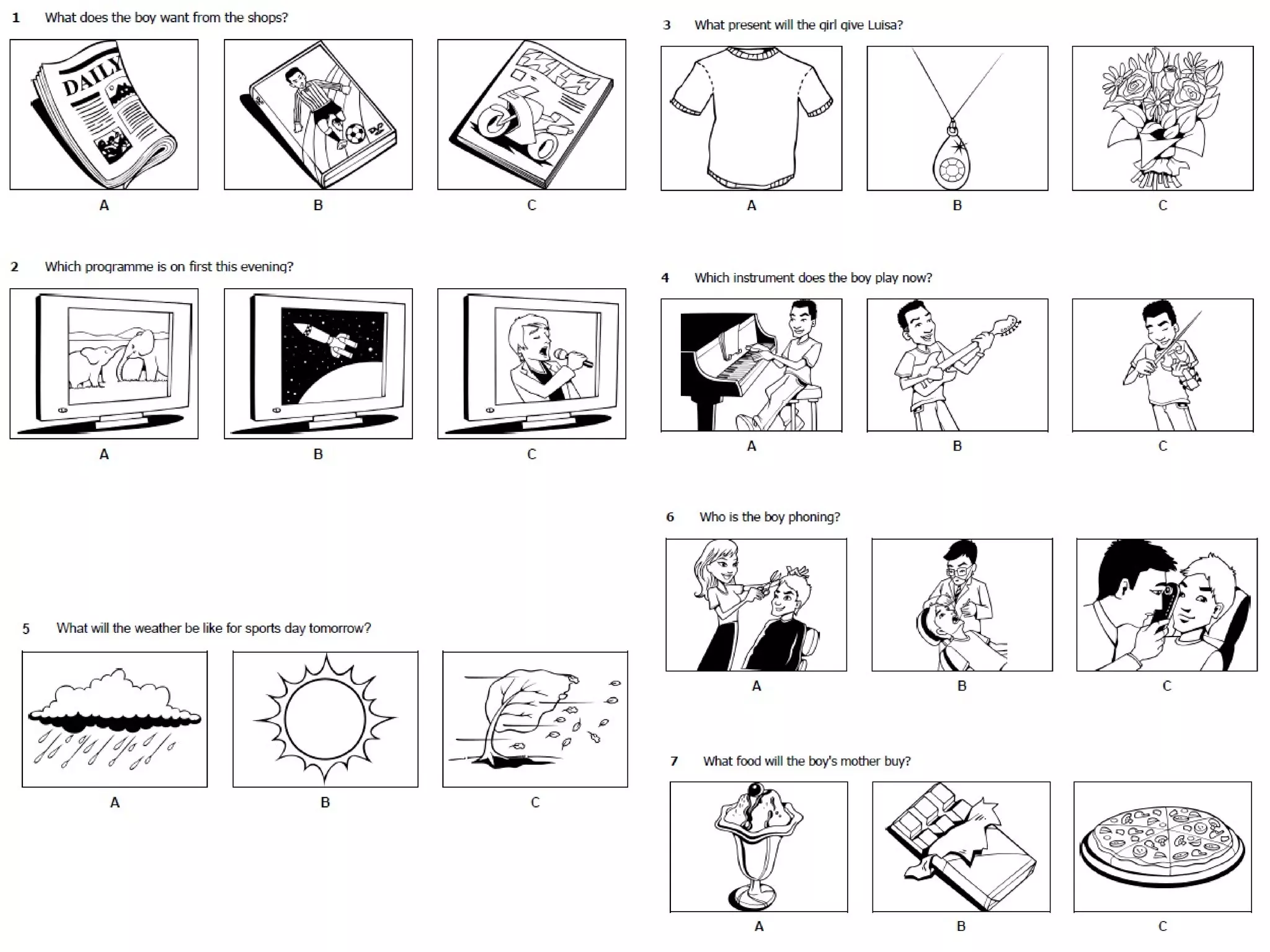 1 What does the boy want from the shops?

DAILY

A B C

2 Which programme is on first this evening?

A B C

5 What will the weather be like for sports day tomorrow?

A B C

3 What present will the girl give Luisa?

A B C

4 Which instrument does the boy play now?

A B C

6 Who is the boy phoning?

A B C

7 What food will the boy's mother buy?

A B C