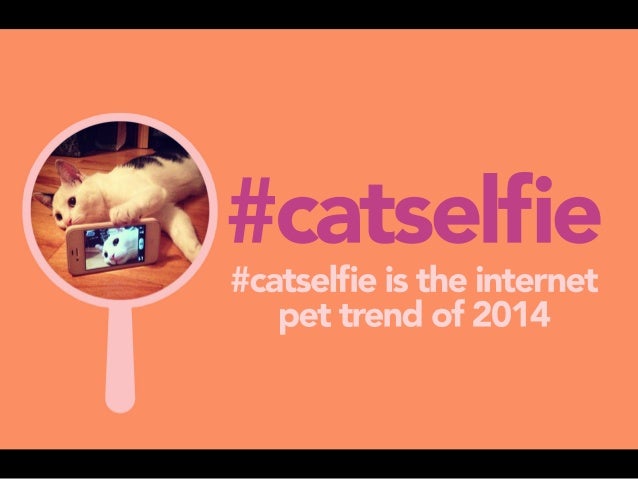 #catselfie

#catselfie is the internet pet trend of 2014