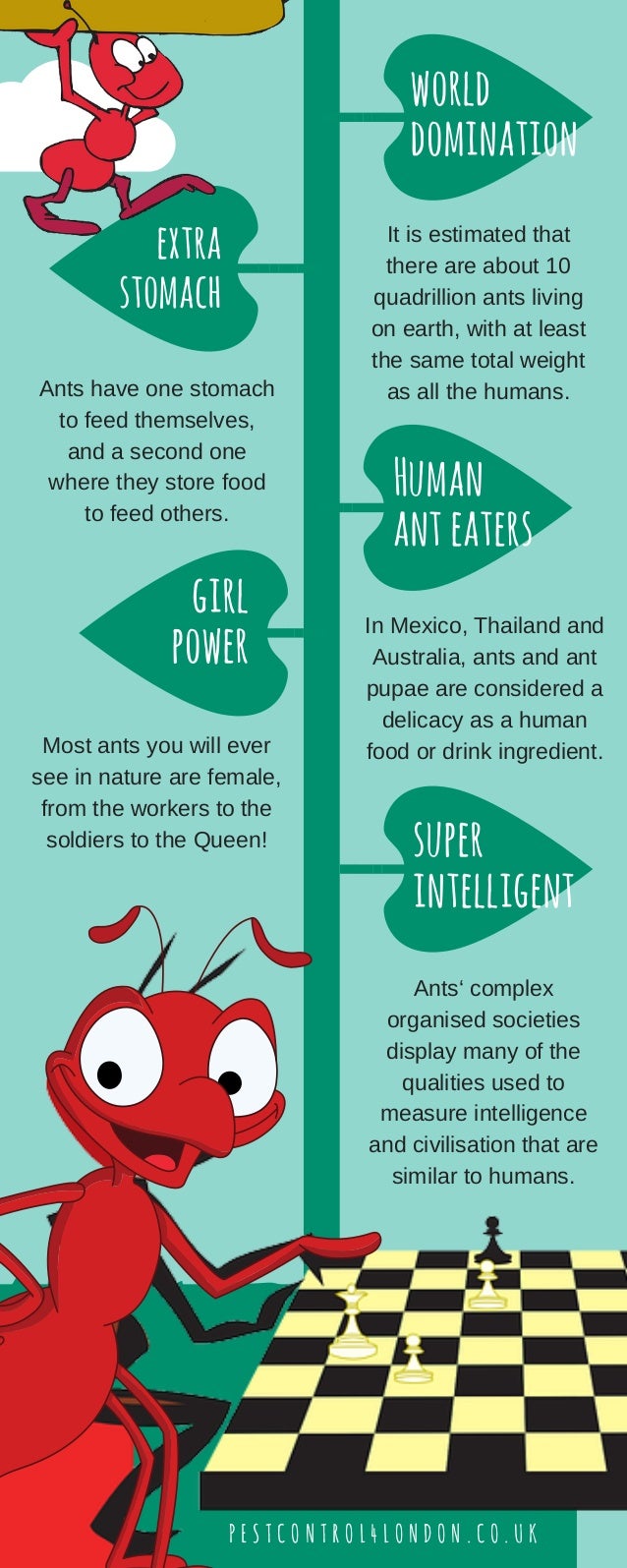 WORLD DOMINATION

It is estimated that there are about 10 quadrillion ants living on earth, with at least the same total weight as all the humans.

EXTRA STOMACH

Ants have one stomach to feed themselves, and a second one where they store food to feed others.

HUMAN ANT EATERS

In Mexico, Thailand and Australia, ants and ant pupae are considered a delicacy as a human food or drink ingredient.

GIRL POWER

Most ants you will ever see in nature are female, from the workers to the soldiers to the Queen!

SUPER INTELLIGENT

Ants‘ complex organised societies display many of the qualities used to measure intelligence and civilisation that are similar to humans.

PESTCONTROL4LONDON.CO.UK