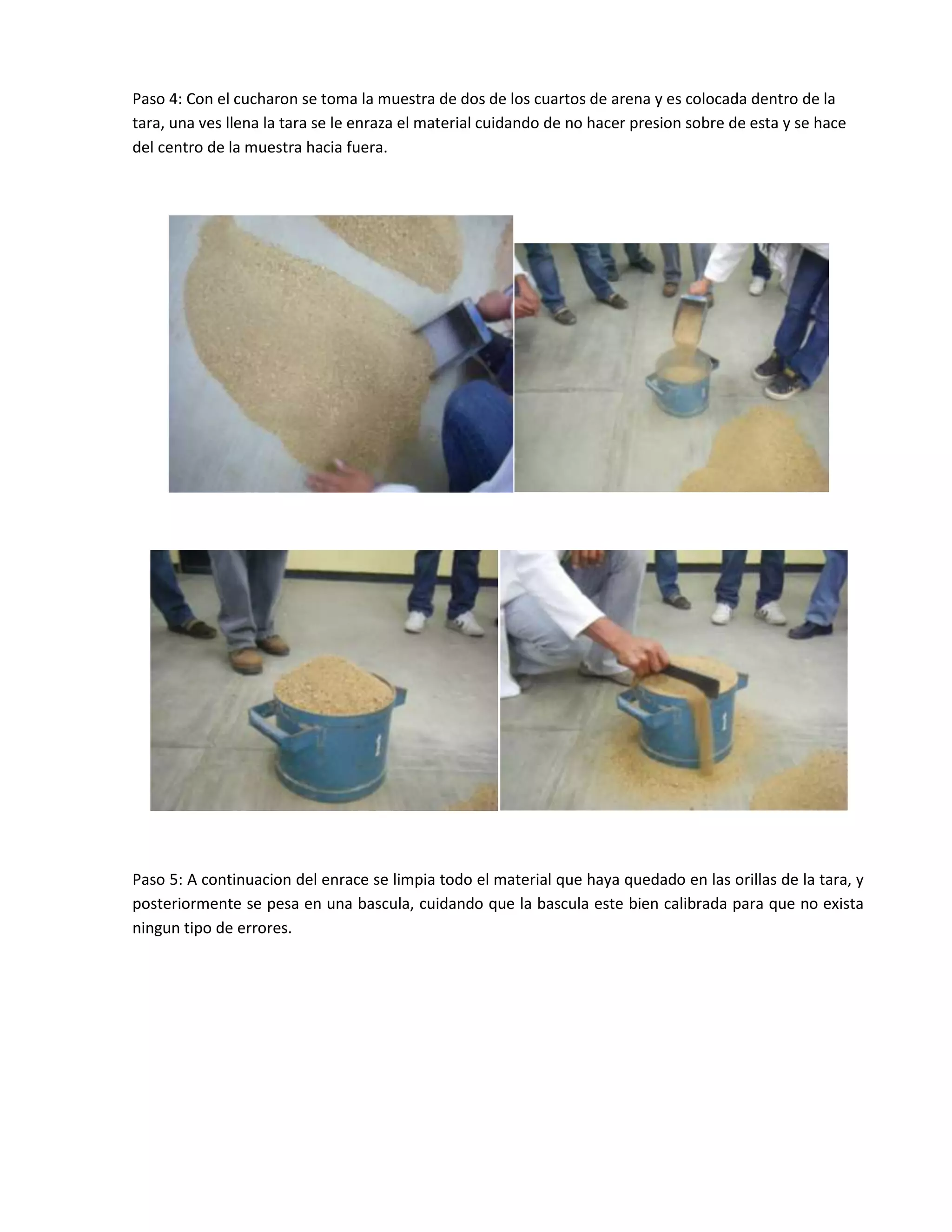 Paso 4: Con el cucharon se toma la muestra de dos de los cuartos de arena y es colocada dentro de la tara, una ves llena la tara se le enraza el material cuidando de no hacer presion sobre de esta y se hace del centro de la muestra hacia fuera.

Paso 5: A continuacion del enrace se limpia todo el material que haya quedado en las orillas de la tara, y posteriormente se pesa en una bascula, cuidando que la bascula este bien calibrada para que no exista ningun tipo de errores.