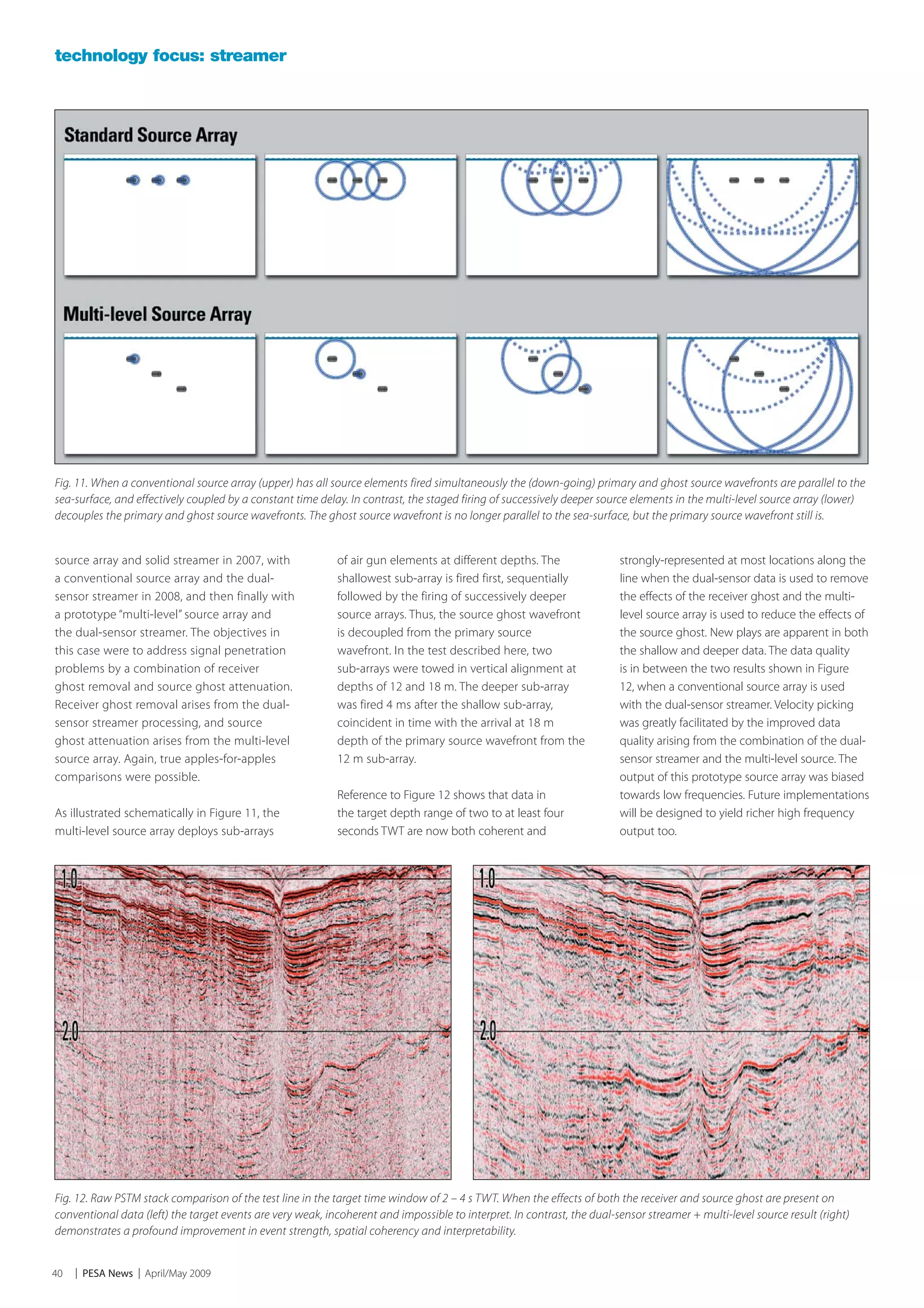 technology focus: streamer

Standard Source Array

Multi-level Source Array

Fig. 11. When a conventional source array (upper) has all source elements fired simultaneously the (down-going) primary and ghost source wavefronts are parallel to the sea-surface, and effectively coupled by a constant time delay. In contrast, the staged firing of successively deeper source elements in the multi-level source array (lower) decouples the primary and ghost source wavefronts. The ghost source wavefront is no longer parallel to the sea-surface, but the primary source wavefront still is.

source array and solid streamer in 2007, with a conventional source array and the dual-sensor streamer in 2008, and then finally with a prototype "multi-level" source array and the dual-sensor streamer. The objectives in this case were to address signal penetration problems by a combination of receiver ghost removal and source ghost attenuation. Receiver ghost removal arises from the dual-sensor streamer processing, and source ghost attenuation arises from the multi-level source array. Again, true apples-for-apples comparisons were possible.

As illustrated schematically in Figure 11, the multi-level source array deploys sub-arrays of air gun elements at different depths. The shallowest sub-array is fired first, sequentially followed by the firing of successively deeper source arrays. Thus, the source ghost wavefront is decoupled from the primary source wavefront. In the test described here, two sub-arrays were towed in vertical alignment at depths of 12 and 18 m. The deeper sub-array was fired 4 ms after the shallow sub-array, coincident in time with the arrival at 18 m depth of the primary source wavefront from the 12 m sub-array.

Reference to Figure 12 shows that data in the target depth range of two to at least four seconds TWT are now both coherent and strongly-represented at most locations along the line when the dual-sensor data is used to remove the effects of the receiver ghost and the multi-level source array is used to reduce the effects of the source ghost. New plays are apparent in both the shallow and deeper data. The data quality is in between the two results shown in Figure 12, when a conventional source array is used with the dual-sensor streamer. Velocity picking was greatly facilitated by the improved data quality arising from the combination of the dual-sensor streamer and the multi-level source. The output of this prototype source array was biased towards low frequencies. Future implementations will be designed to yield richer high frequency output too.

1.0
2.0
1.0
2.0

Fig. 12. Raw PSTM stack comparison of the test line in the target time window of 2 – 4 s TWT. When the effects of both the receiver and source ghost are present on conventional data (left) the target events are very weak, incoherent and impossible to interpret. In contrast, the dual-sensor streamer + multi-level source result (right) demonstrates a profound improvement in event strength, spatial coherency and interpretability.

40 | PESA News | April/May 2009