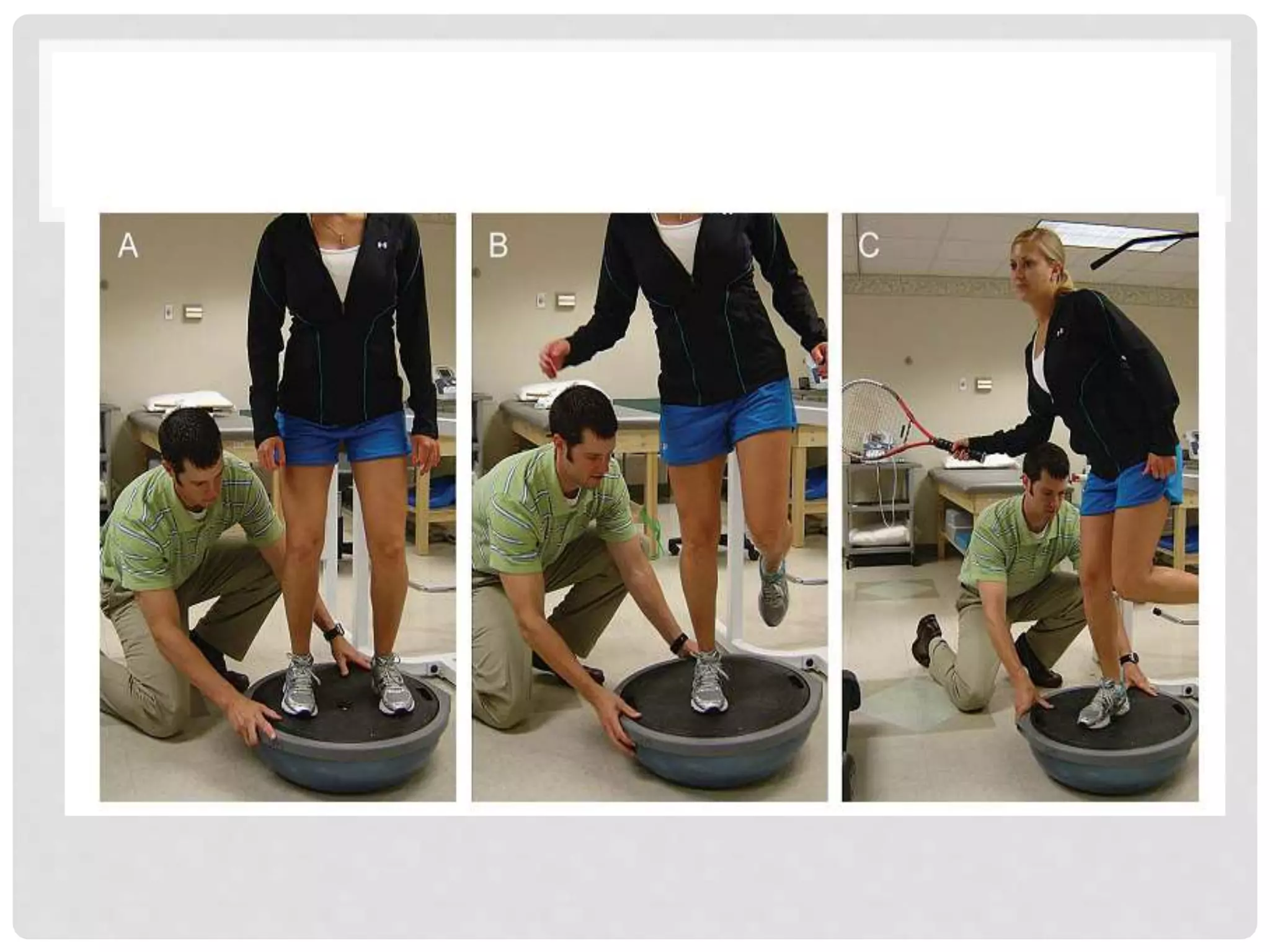 A

B

C