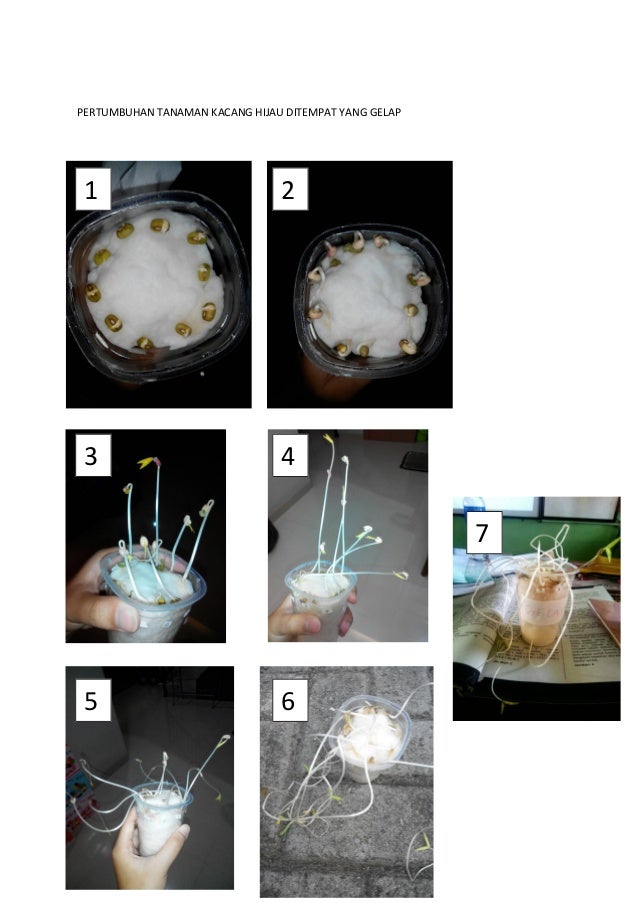 PERTUMBUHAN TANAMAN KACANG HIJAU DITEMPAT YANG GELAP

1

2

3

4

7

5

6