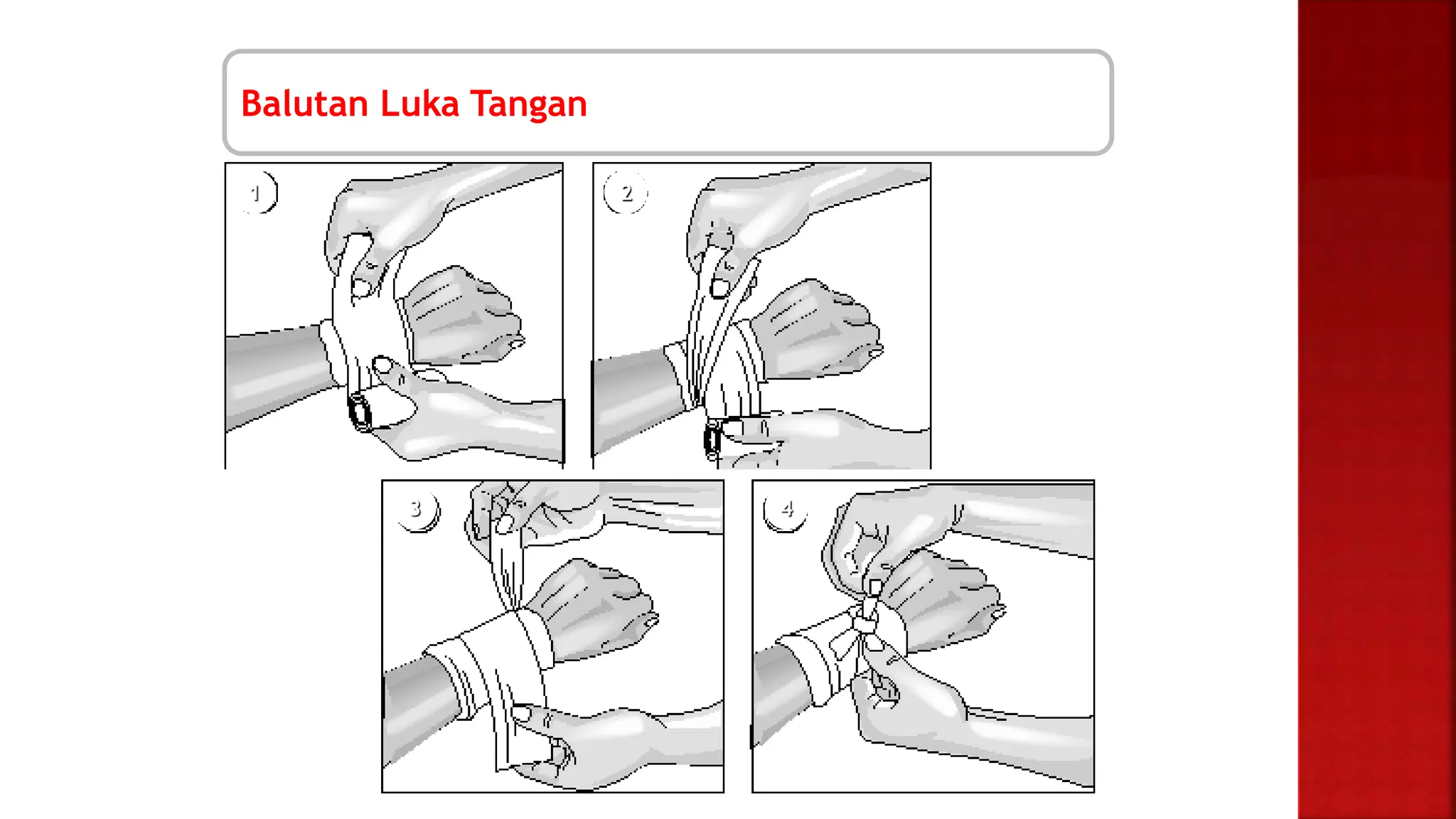 Balutan Luka Tangan

1

2

3

4