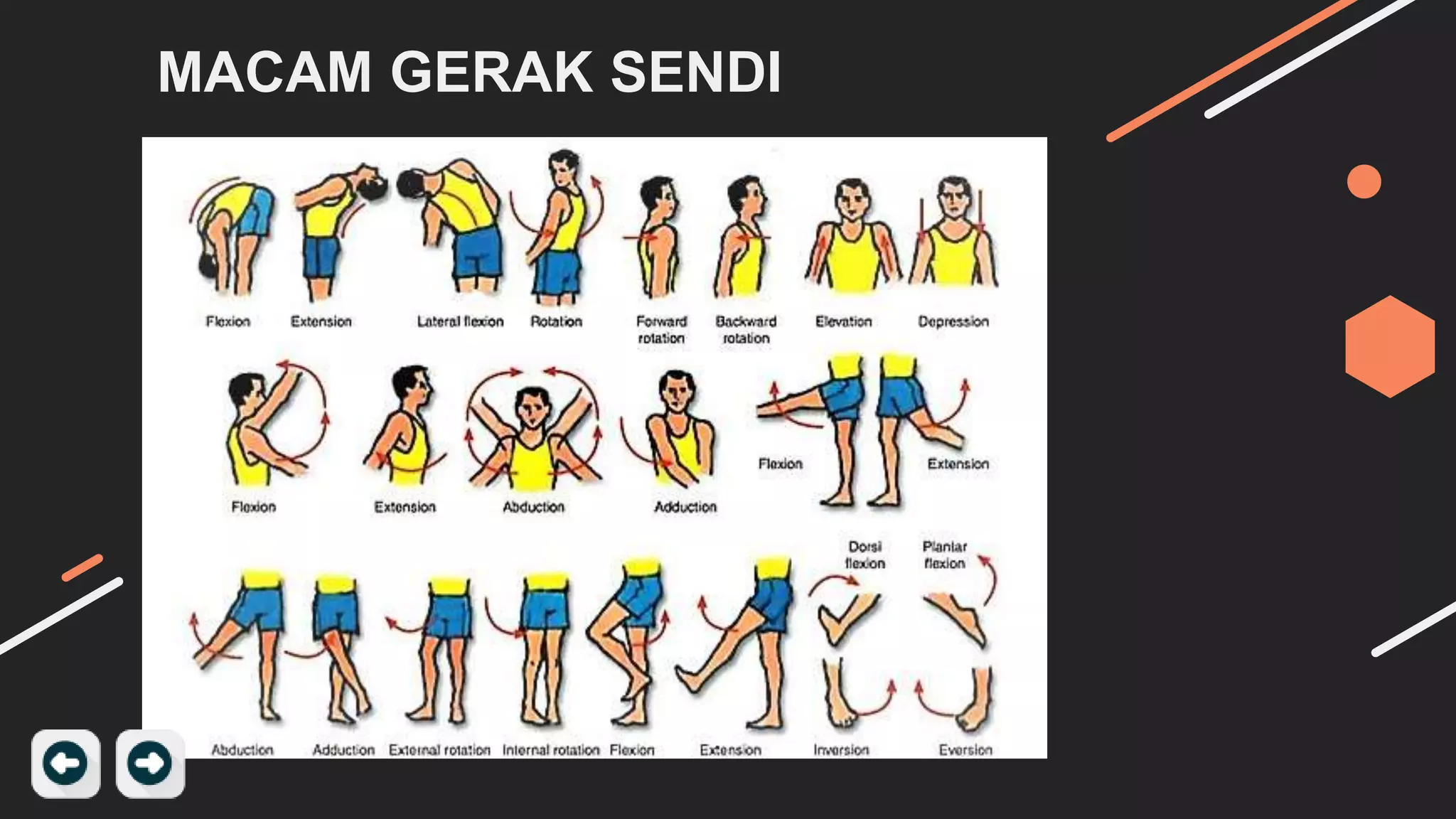 MACAM GERAK SENDI

Flexion Extension Lateral flexion Rotation Forward rotation Backward rotation Elevation Depression

Flexion Extension Abduction Adduction Flexion Extension

Dorsi flexion Plantar flexion

Abduction Adduction External rotation Internal rotation Flexion Extension Inversion Eversion