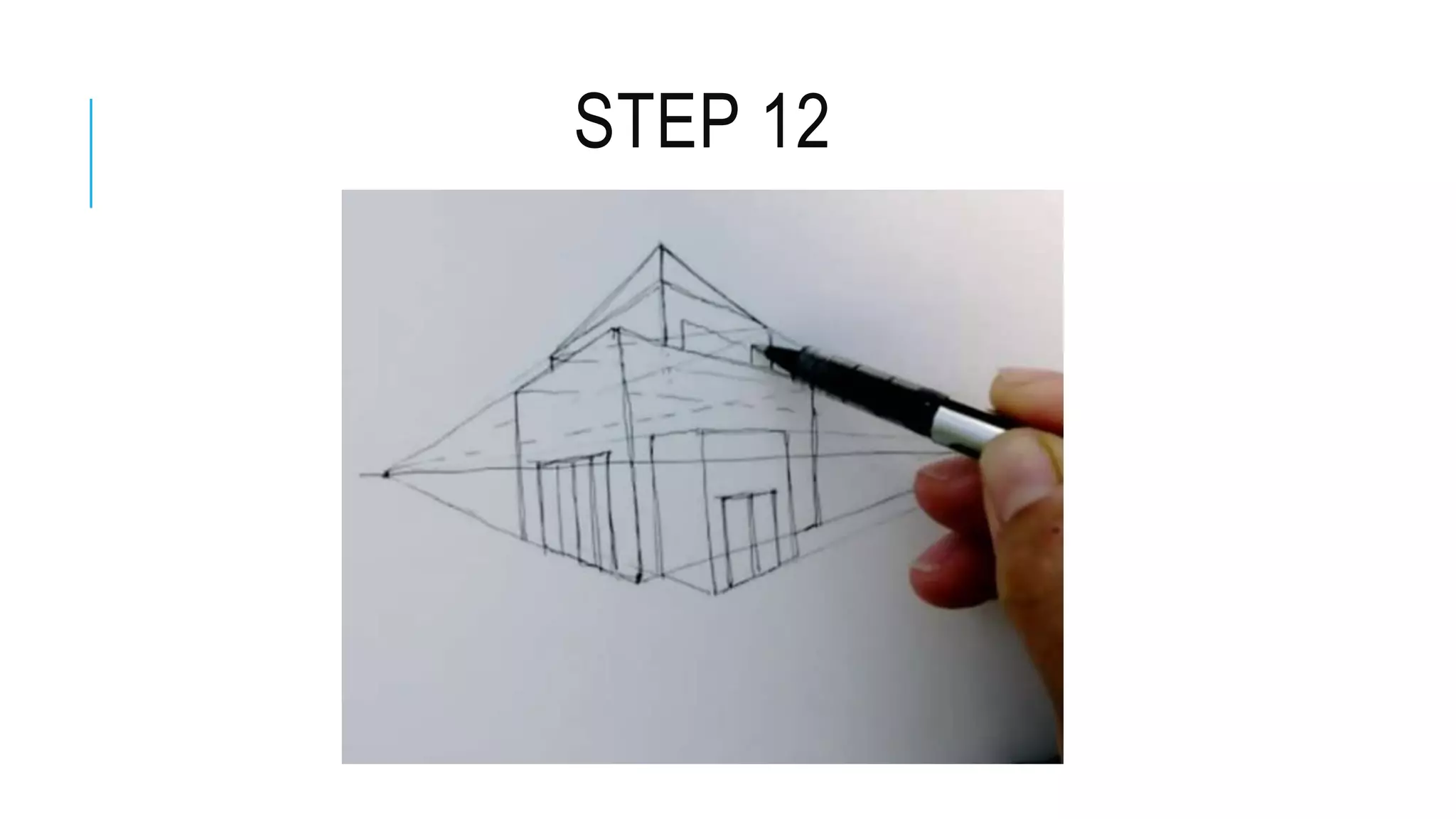 STEP 12