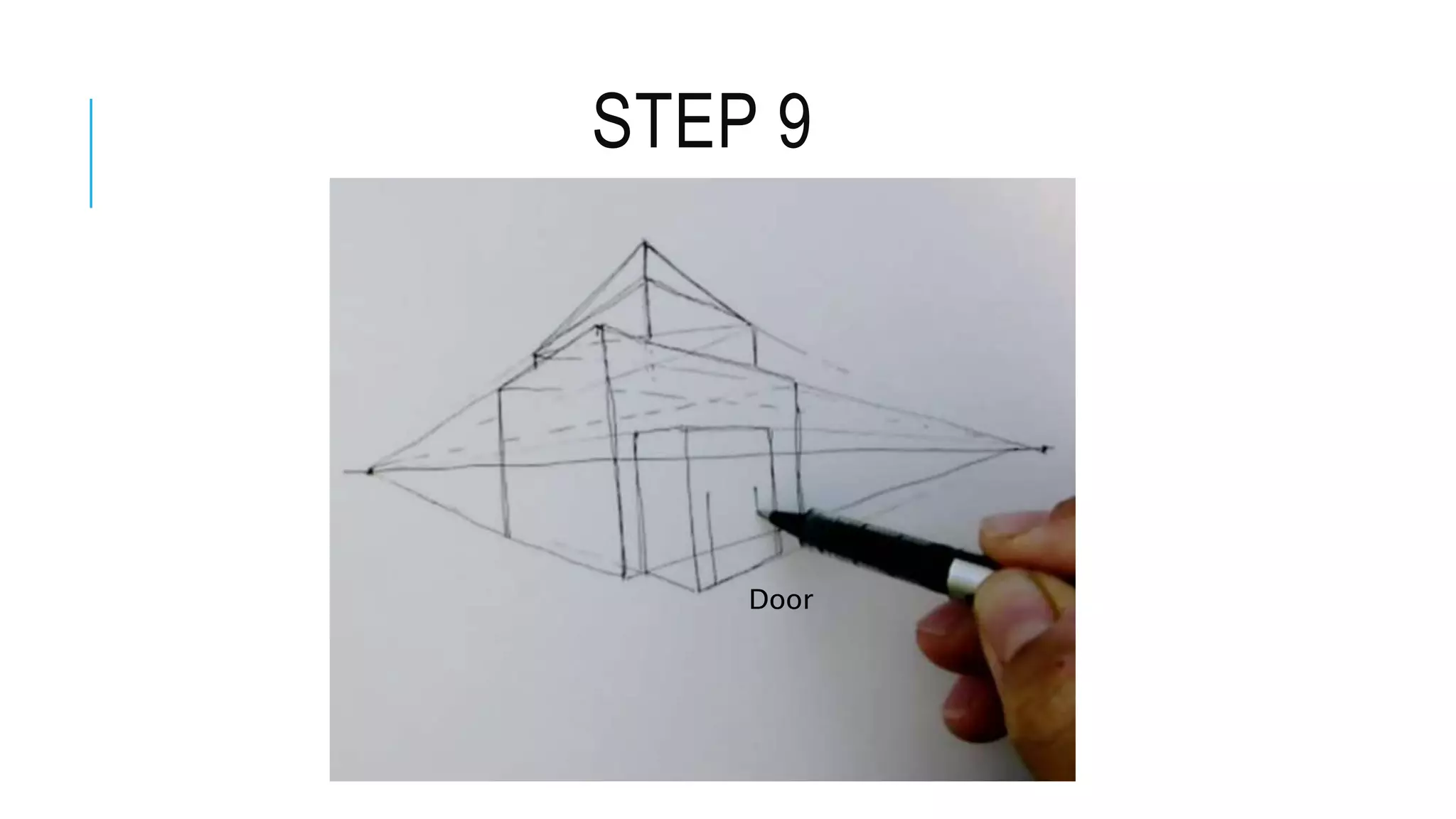 STEP 9

Door