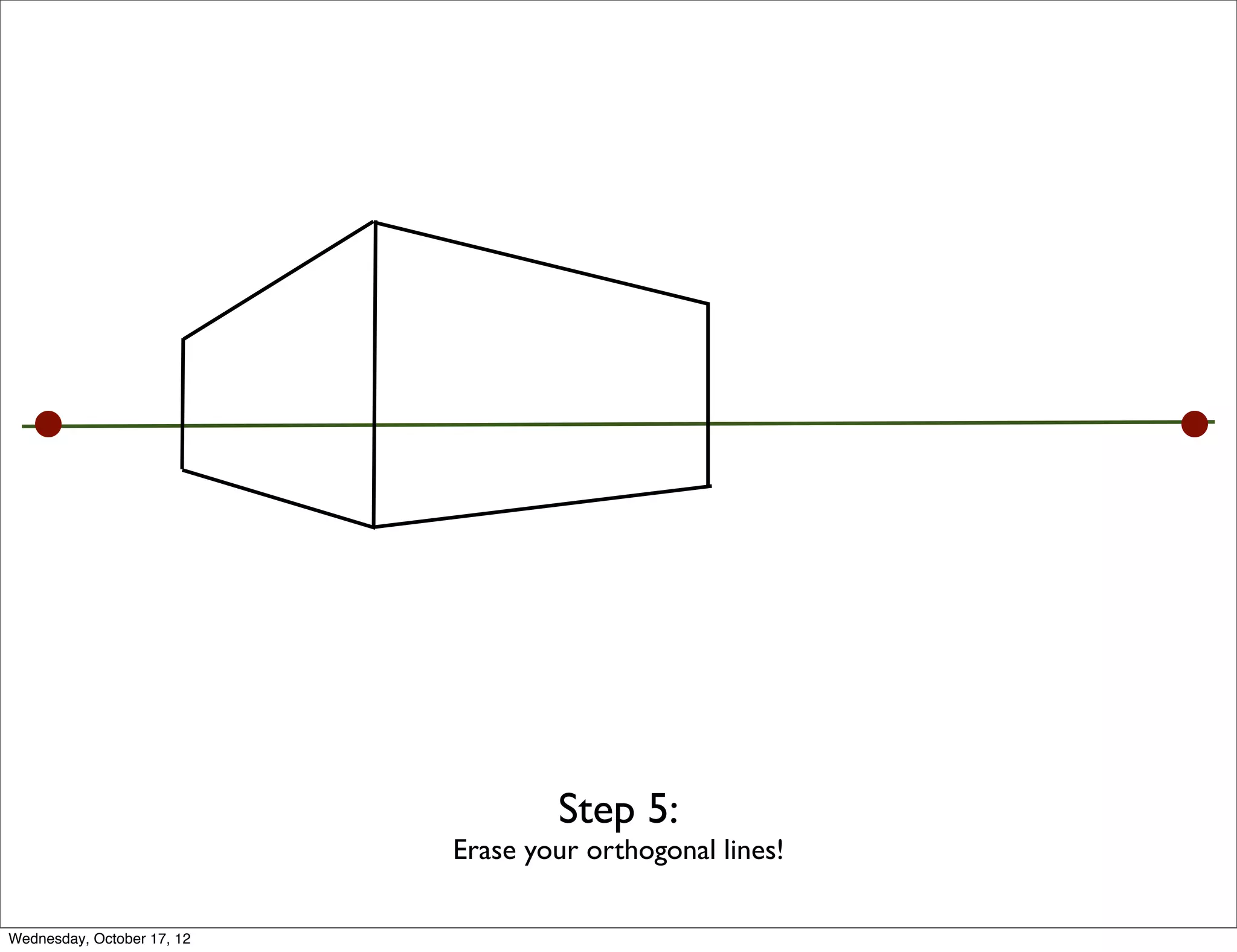 Step 5:
Erase your orthogonal lines!

Wednesday, October 17, 12