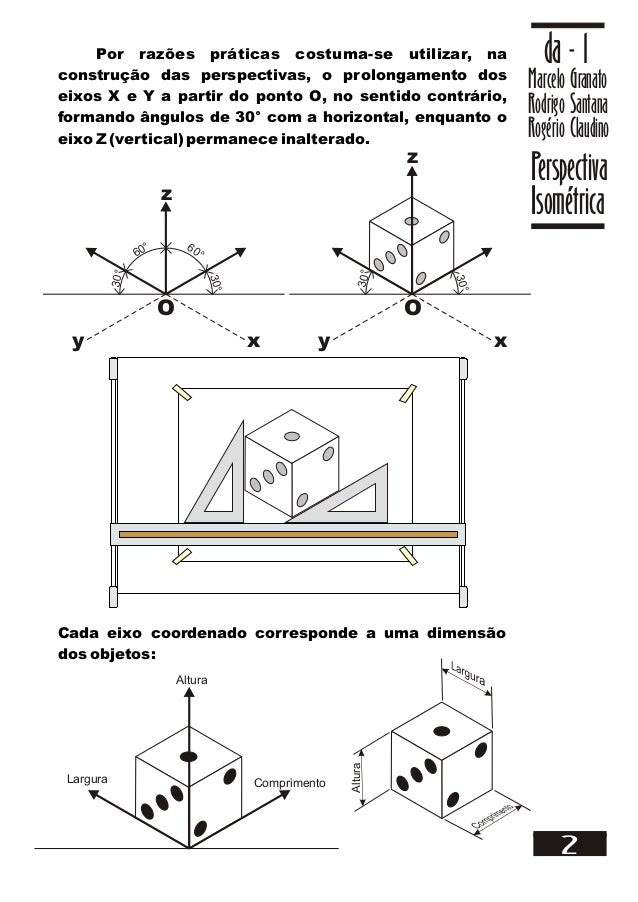 da - 1
Marcelo Granato
Rodrigo Santana
Rogério Claudino

Perspectiva
Isométrica

Por razões práticas costuma-se utilizar, na construção das perspectivas, o prolongamento dos eixos X e Y a partir do ponto O, no sentido contrário, formando ângulos de 30° com a horizontal, enquanto o eixo Z (vertical) permanece inalterado.

z
60°
60°
30°
30°
O
y
x

z
30°
30°
O
y
x

Cada eixo coordenado corresponde a uma dimensão dos objetos:

Altura
Largura
Comprimento

Largura
Altura
Comprimento

2