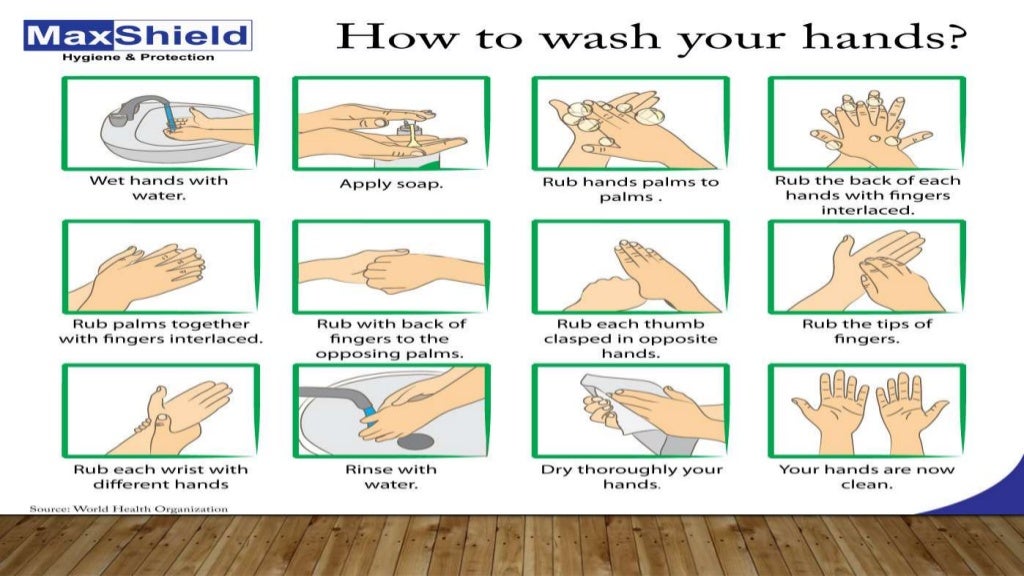 MaxShield
Hygiene & Protection

How to wash your hands?

Wet hands with water.

Apply soap.

Rub hands palms to palms .

Rub the back of each hands with fingers interlaced.

Rub palms together with fingers interlaced.

Rub with back of fingers to the opposing palms.

Rub each thumb clasped in opposite hands.

Rub the tips of fingers.

Rub each wrist with different hands

Rinse with water.

Dry thoroughly your hands.

Your hands are now clean.

Source: World Health Organization