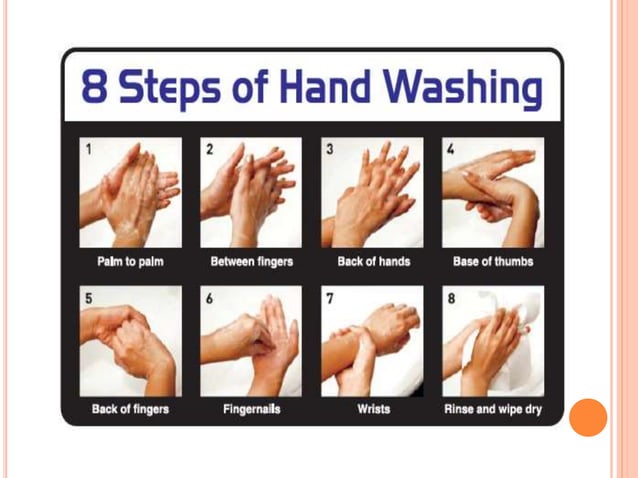 8 Steps of Hand Washing

1
Palm to palm

2
Between fingers

3
Back of hands

4
Base of thumbs

5
Back of fingers

6
Fingernails

7
Wrists

8
Rinse and wipe dry