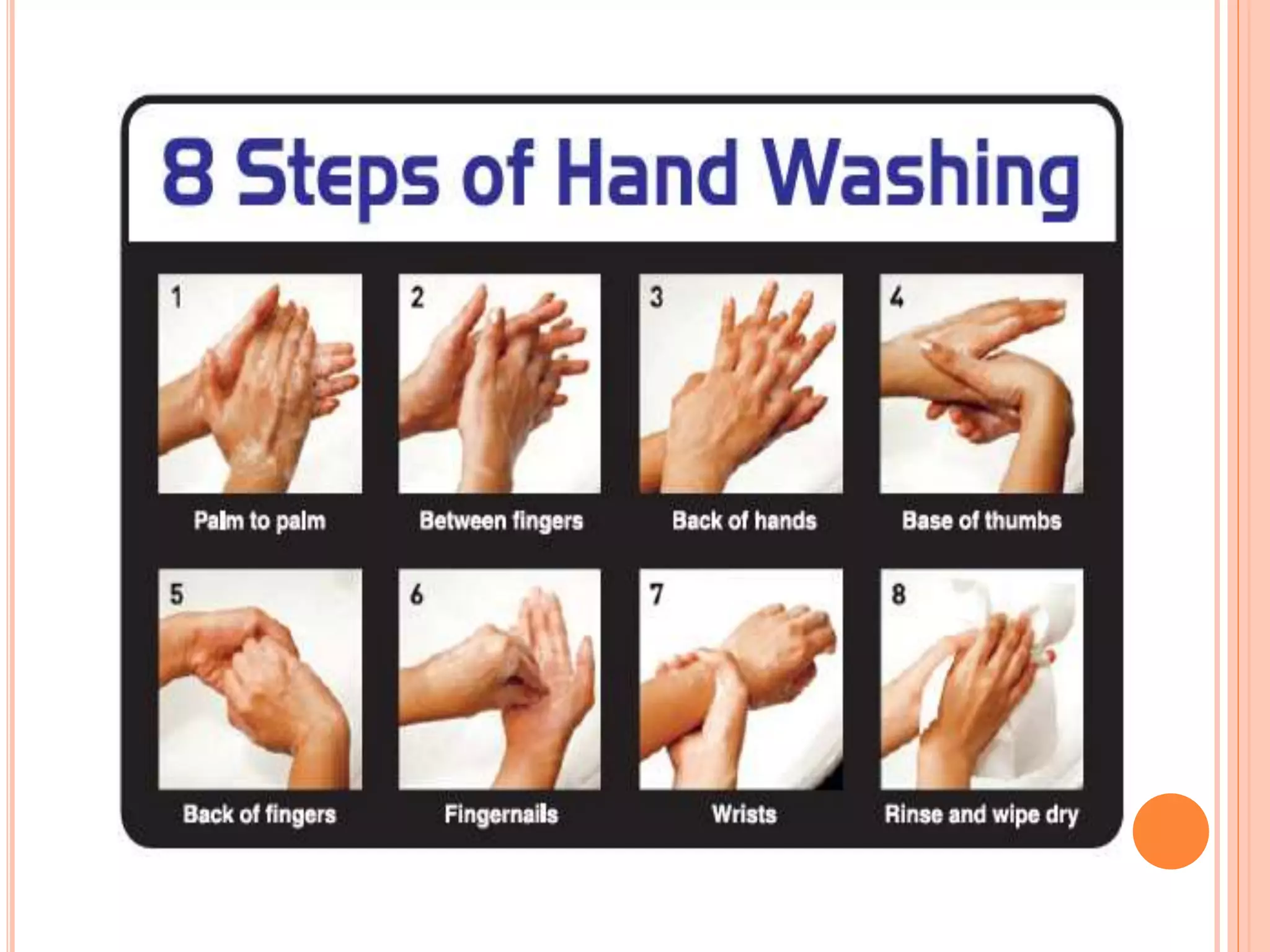 8 Steps of Hand Washing

1
Palm to palm

2
Between fingers

3
Back of hands

4
Base of thumbs

5
Back of fingers

6
Fingernails

7
Wrists

8
Rinse and wipe dry