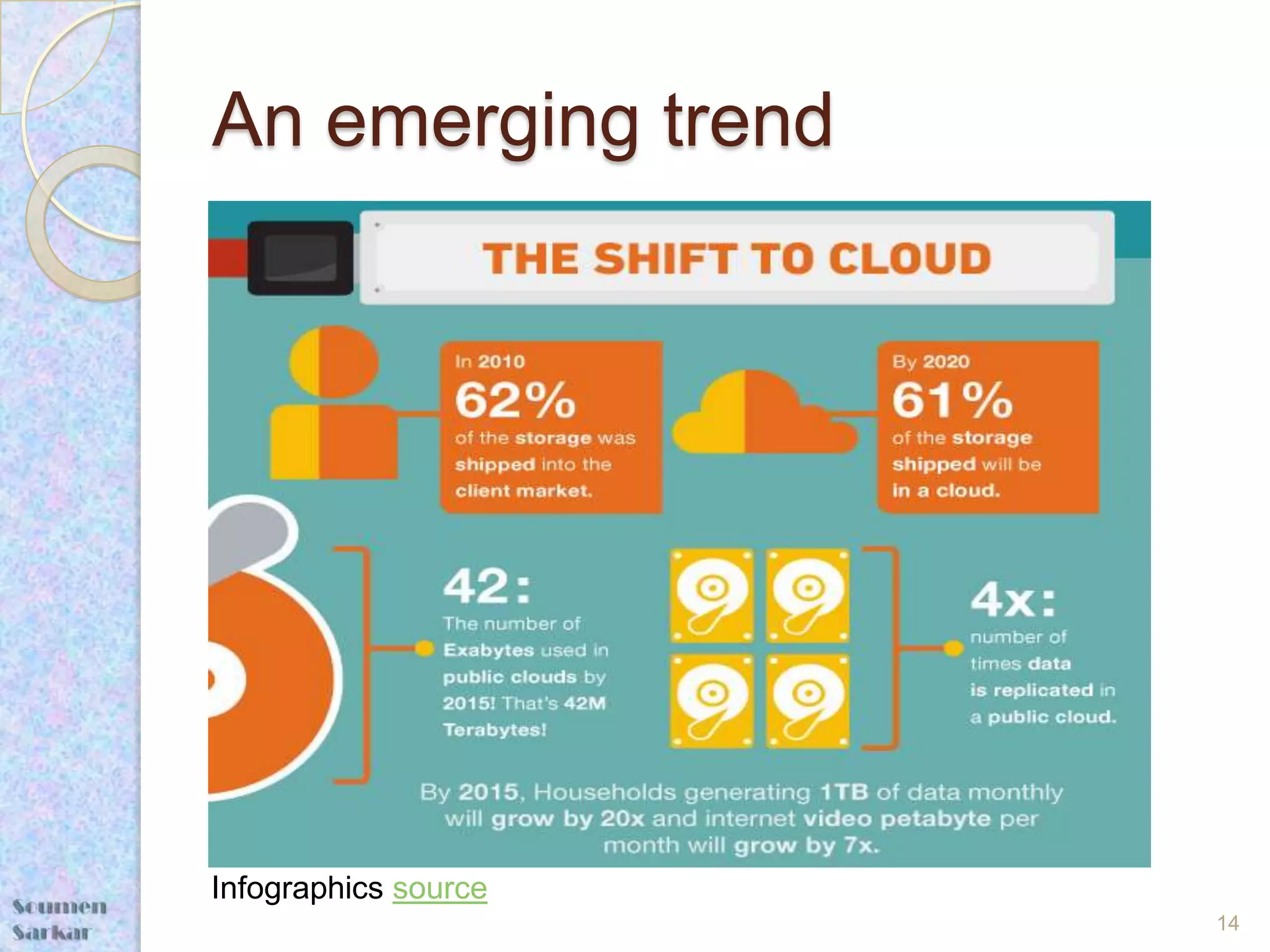 An emerging trend

THE SHIFT TO CLOUD

In 2010
62%
of the storage was shipped into the client market.

By 2020
61%
of the storage shipped will be in a cloud.

42:
The number of Exabytes used in public clouds by 2015! That's 42M Terabytes!

4x:
number of times data is replicated in a public cloud.

By 2015, Households generating 1TB of data monthly will grow by 20x and internet video petabyte per month will grow by 7x.

Infographics source

Soumen Sarkar

14