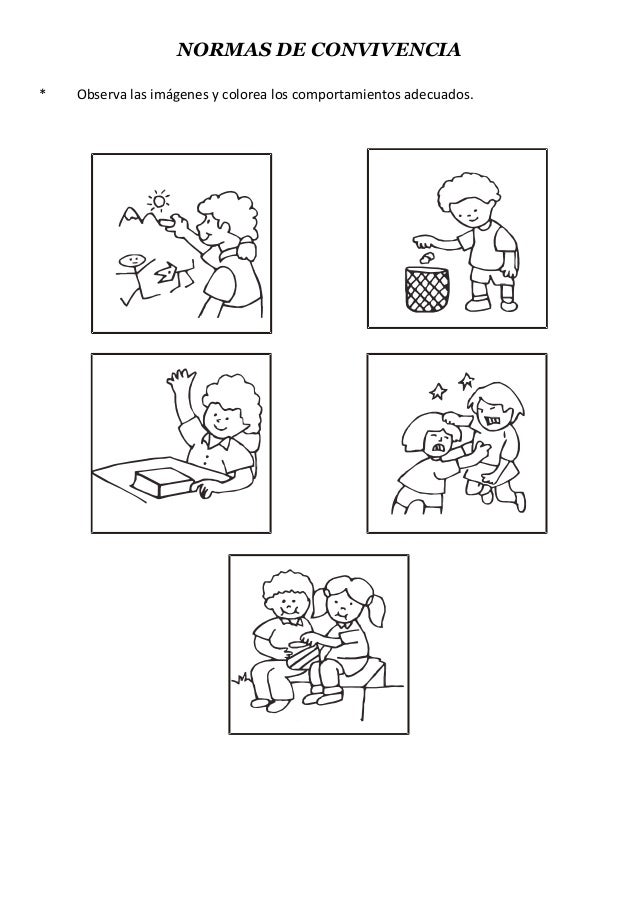 NORMAS DE CONVIVENCIA

* Observa las imágenes y colorea los comportamientos adecuados.