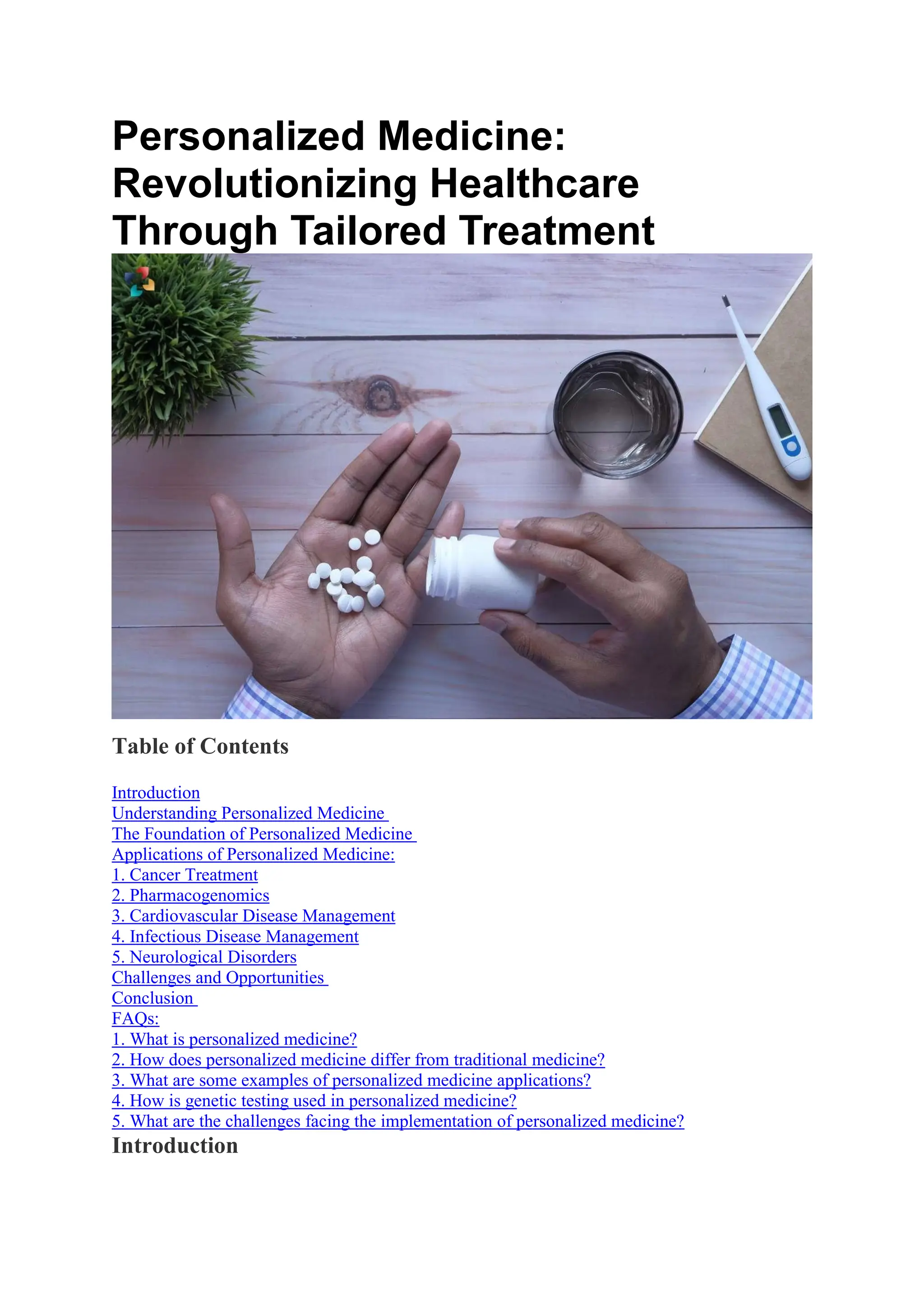 Personalized Medicine: Revolutionizing Healthcare Through Tailored Treatment

Table of Contents

Introduction
Understanding Personalized Medicine
The Foundation of Personalized Medicine
Applications of Personalized Medicine:
1. Cancer Treatment
2. Pharmacogenomics
3. Cardiovascular Disease Management
4. Infectious Disease Management
5. Neurological Disorders
Challenges and Opportunities
Conclusion
FAQs:
1. What is personalized medicine?
2. How does personalized medicine differ from traditional medicine?
3. What are some examples of personalized medicine applications?
4. How is genetic testing used in personalized medicine?
5. What are the challenges facing the implementation of personalized medicine?

Introduction