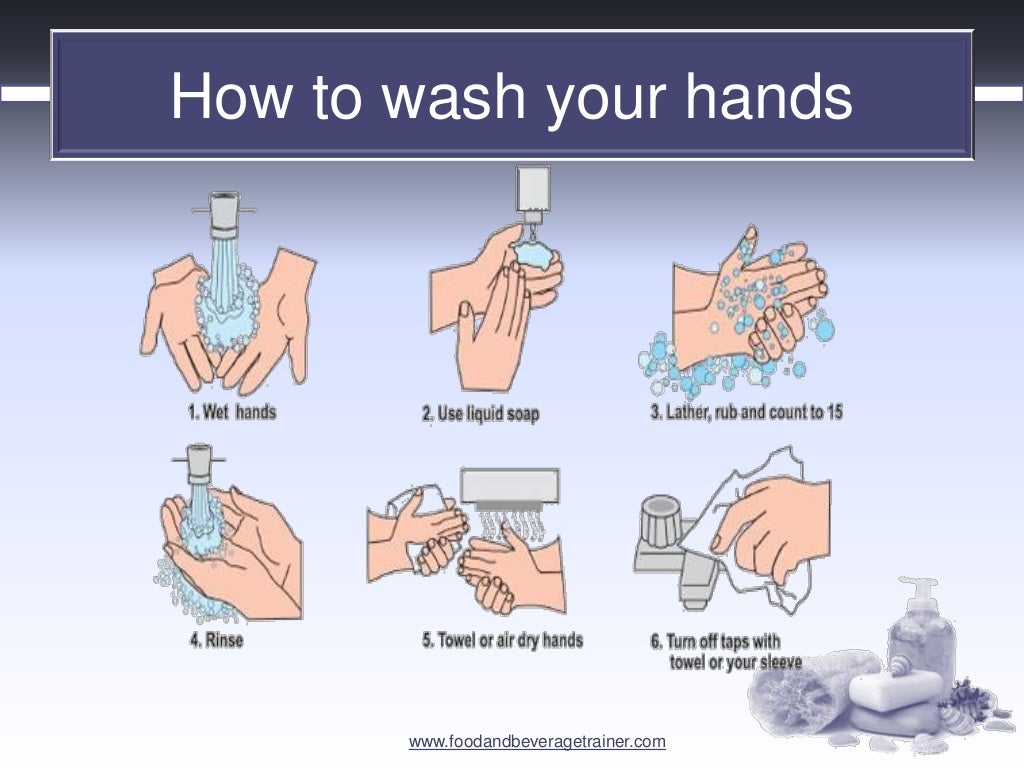 How to wash your hands

1. Wet hands

2. Use liquid soap

3. Lather, rub and count to 15

4. Rinse

5. Towel or air dry hands

6. Turn off taps with towel or your sleeve

www.foodandbeveragetrainer.com