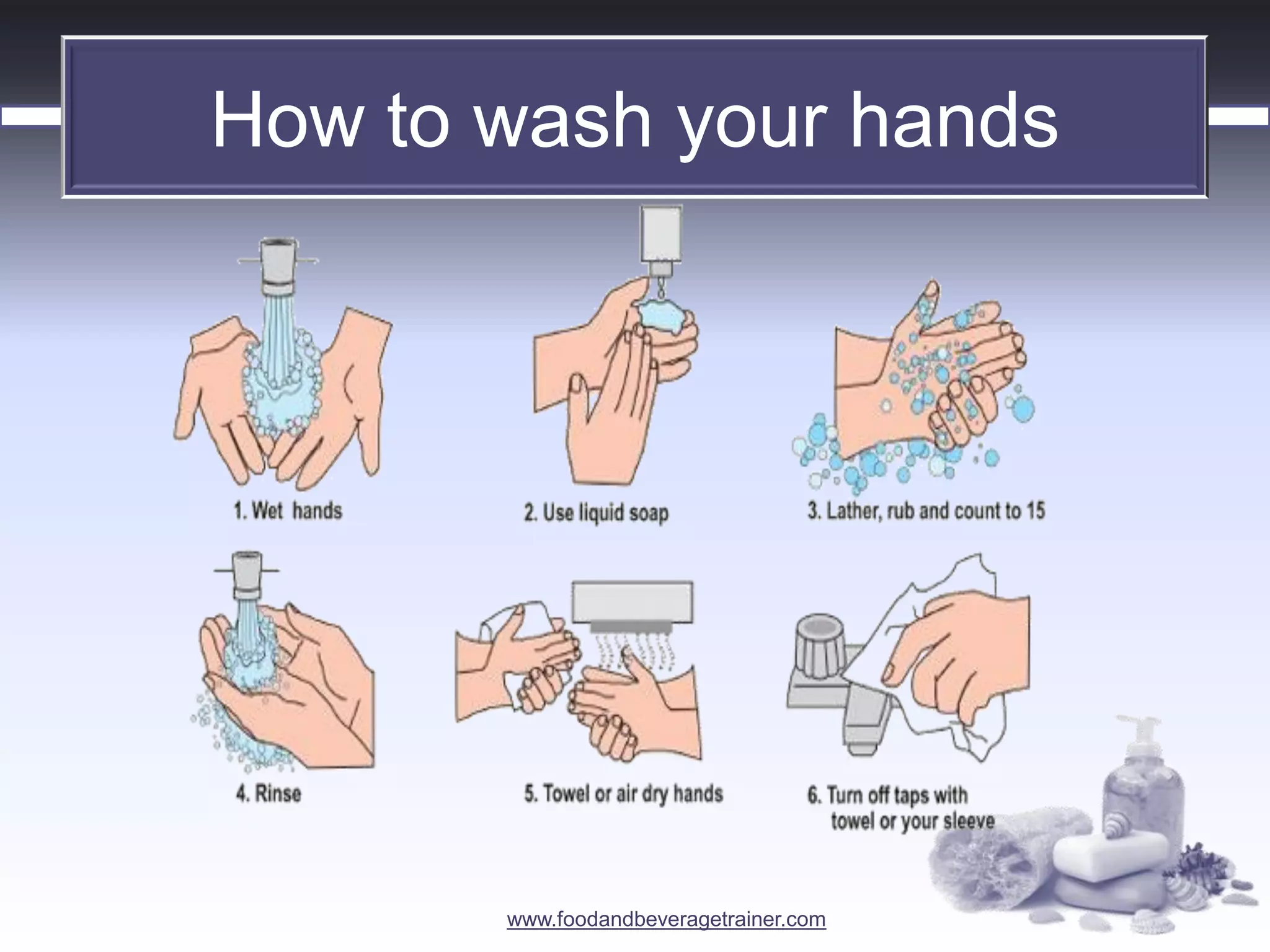 How to wash your hands

1. Wet hands

2. Use liquid soap

3. Lather, rub and count to 15

4. Rinse

5. Towel or air dry hands

6. Turn off taps with towel or your sleeve

www.foodandbeveragetrainer.com