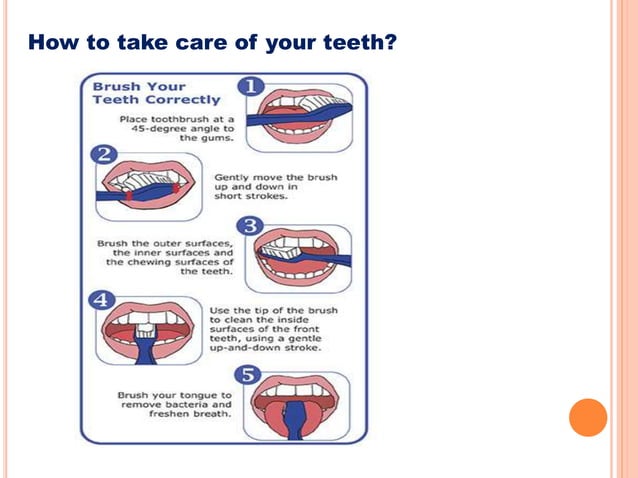 How to take care of your teeth?

Brush Your Teeth Correctly

1

Place toothbrush at a 45-degree angle to the gums.

2

Gently move the brush up and down in short strokes.

3

Brush the outer surfaces, the inner surfaces and the chewing surfaces of the teeth.

4

Use the tip of the brush to clean the inside surfaces of the front teeth, using a gentle up-and-down stroke.

5

Brush your tongue to remove bacteria and freshen breath.