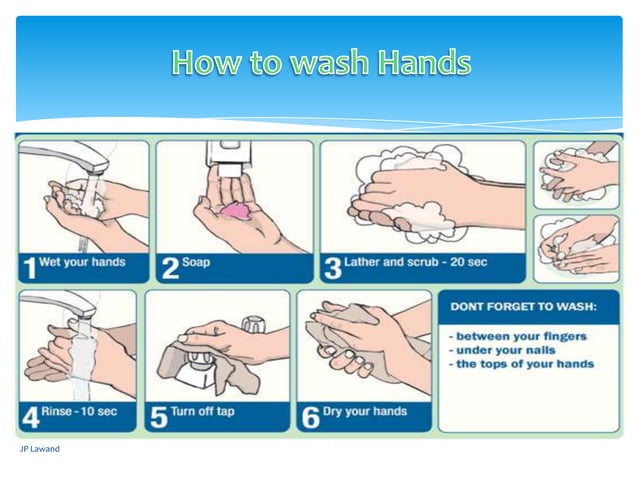 How to wash Hands

1 Wet your hands

2 Soap

3 Lather and scrub - 20 sec

4 Rinse - 10 sec

5 Turn off tap

6 Dry your hands

DONT FORGET TO WASH:

- between your fingers
- under your nails
- the tops of your hands

JP Lawand