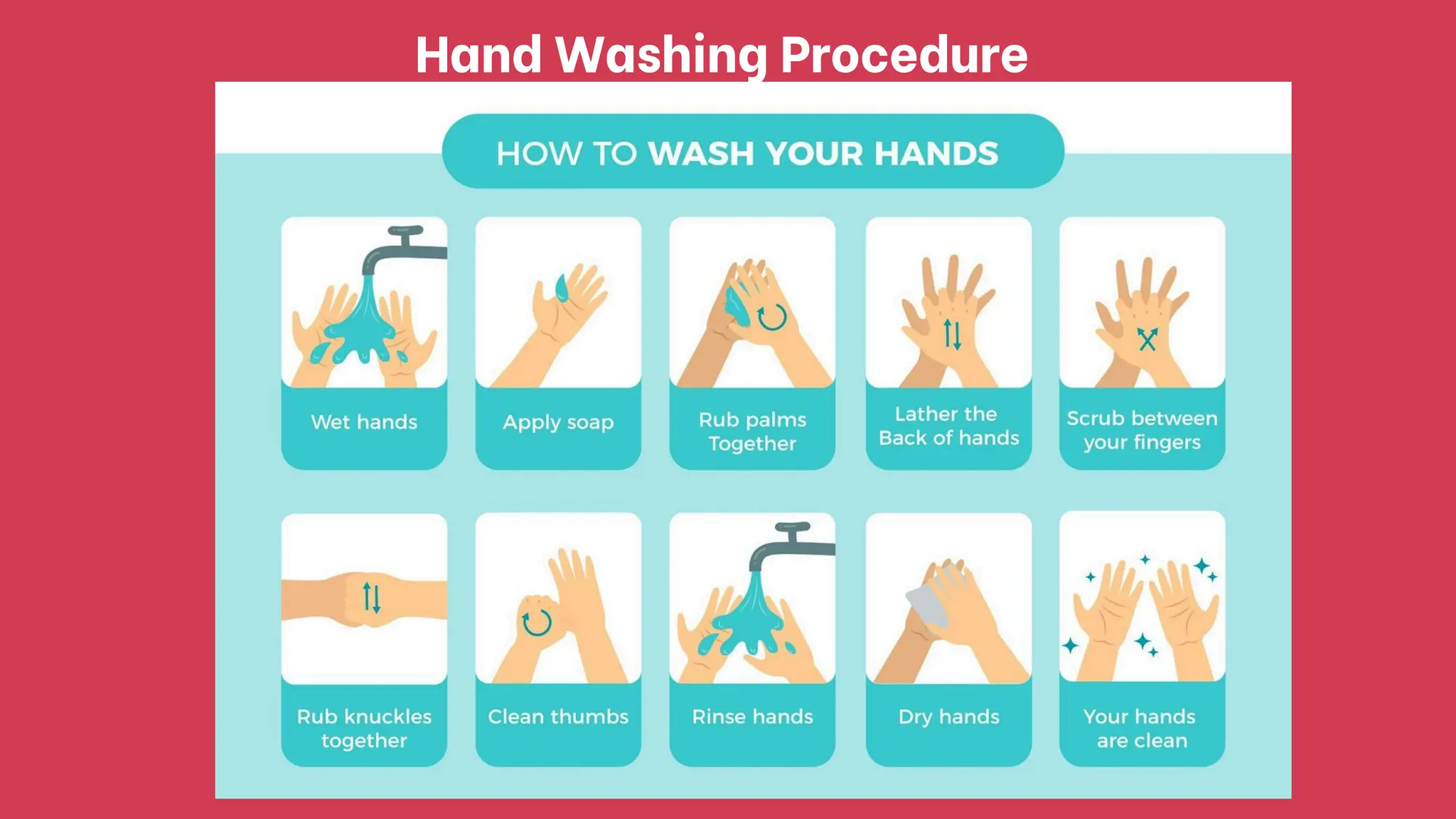 Hand Washing Procedure

HOW TO WASH YOUR HANDS

Wet hands

Apply soap

Rub palms Together

Lather the Back of hands

Scrub between your fingers

Rub knuckles together

Clean thumbs

Rinse hands

Dry hands

Your hands are clean