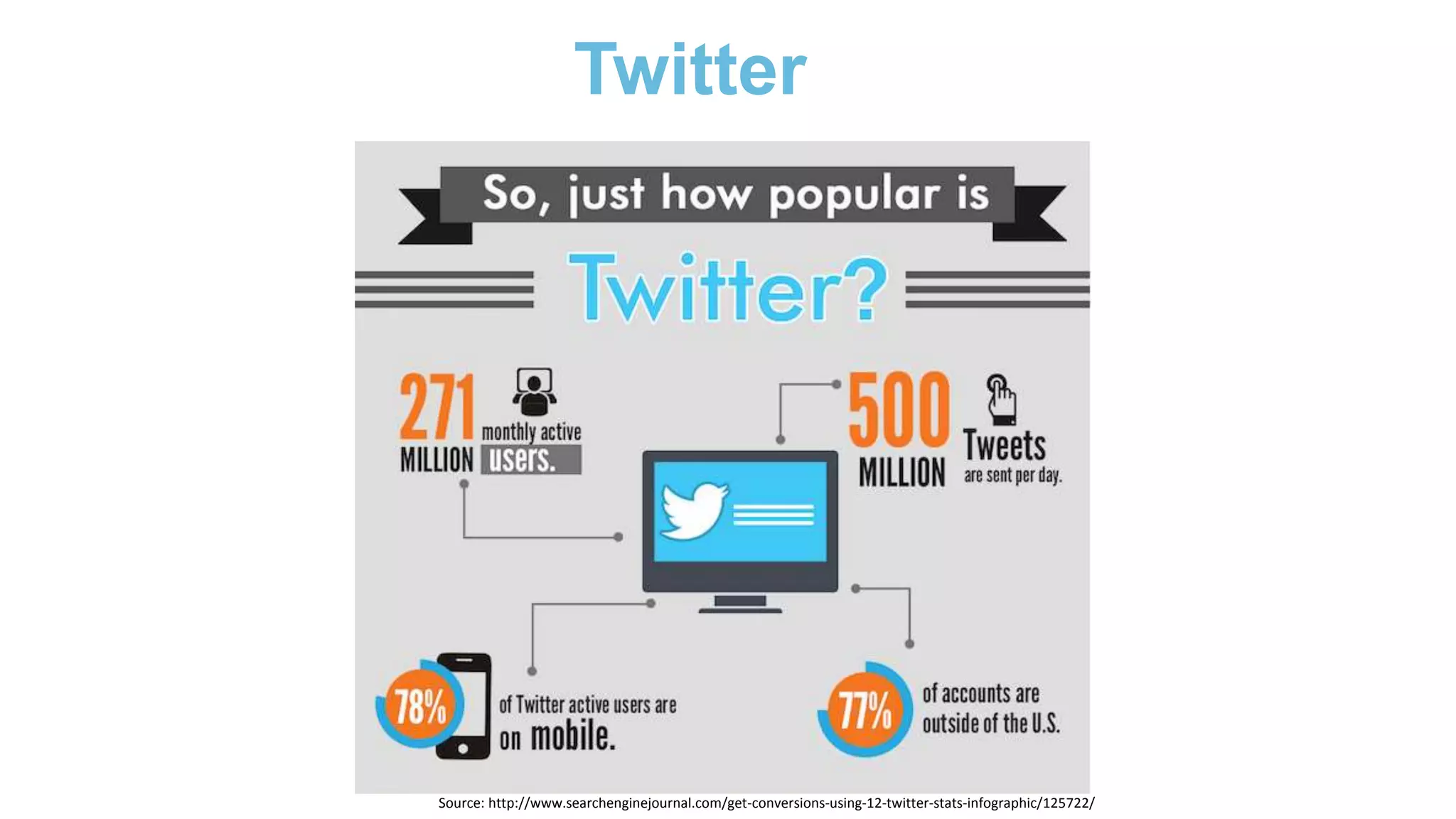 Twitter

So, just how popular is

Twitter?

271 MILLION monthly active users.

500 MILLION Tweets are sent per day.

78% of Twitter active users are on mobile.

77% of accounts are outside of the U.S.

Source: http://www.searchenginejournal.com/get-conversions-using-12-twitter-stats-infographic/125722/