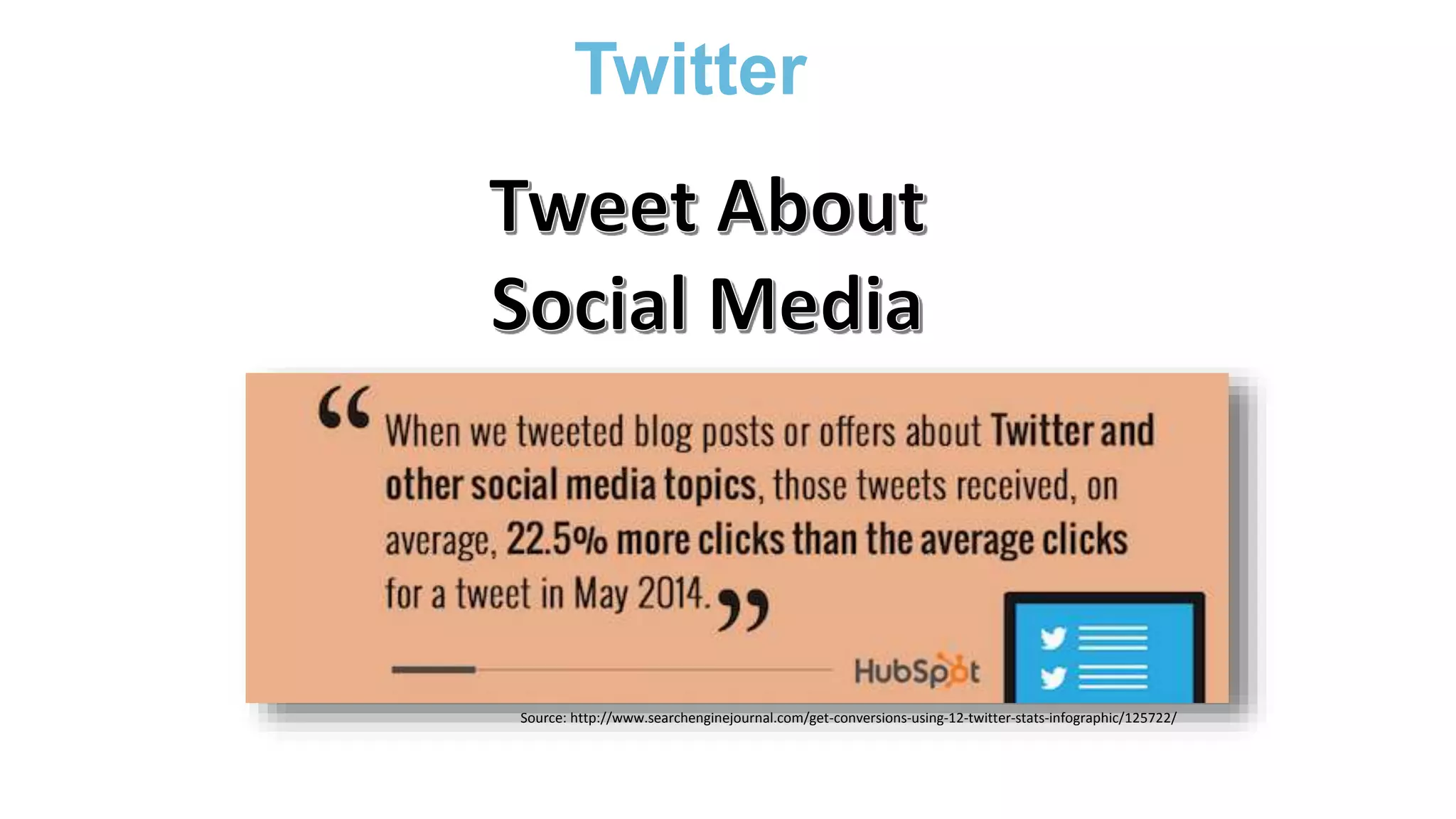 Twitter

Tweet About Social Media

“When we tweeted blog posts or offers about Twitter and other social media topics, those tweets received, on average, 22.5% more clicks than the average clicks for a tweet in May 2014.”

HubSpot

Source: http://www.searchenginejournal.com/get-conversions-using-12-twitter-stats-infographic/125722/