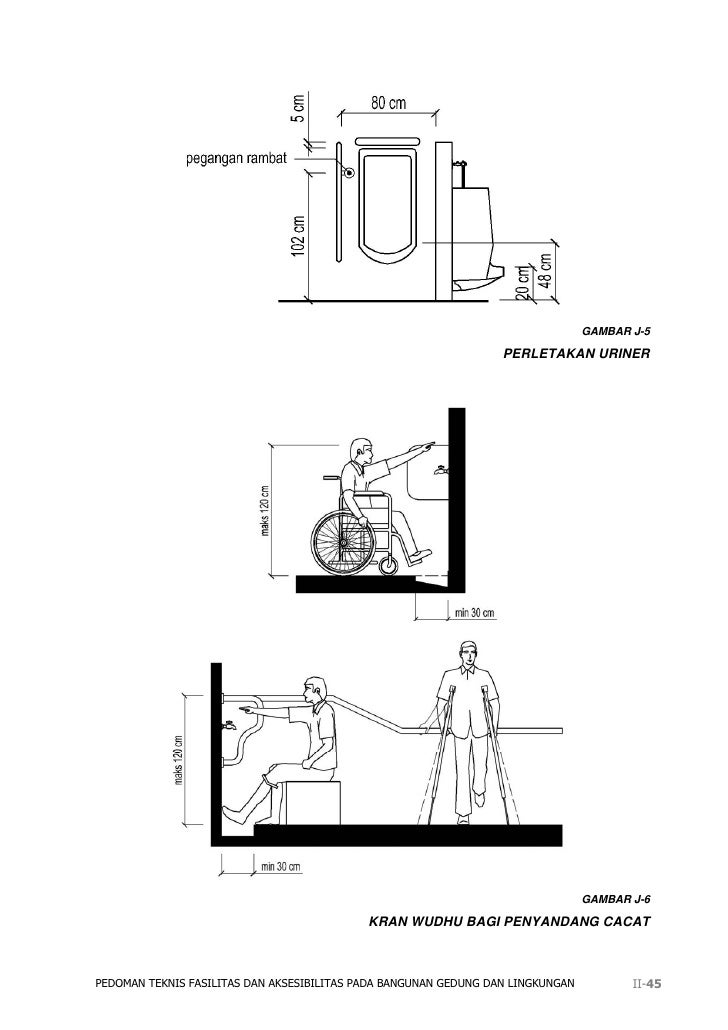 5 cm
80 cm
pegangan rambat
102 cm
20 cm
48 cm

GAMBAR J-5
PERLETAKAN URINER

maks 120 cm
min 30 cm

maks 120 cm
min 30 cm

GAMBAR J-6
KRAN WUDHU BAGI PENYANDANG CACAT

PEDOMAN TEKNIS FASILITAS DAN AKSESIBILITAS PADA BANGUNAN GEDUNG DAN LINGKUNGAN II-45