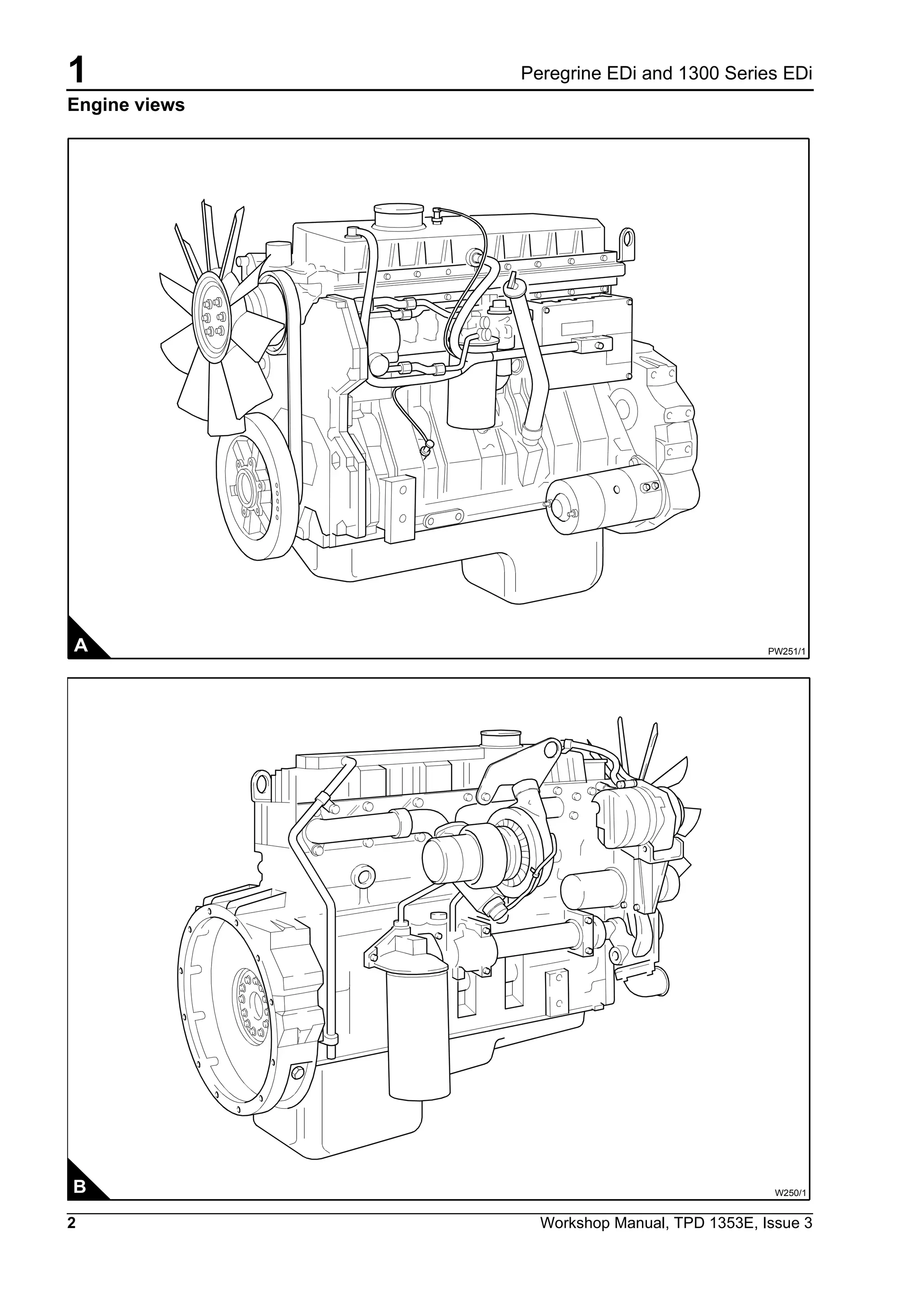 1

Peregrine EDi and 1300 Series EDi

Engine views

A

PW251/1

B

W250/1

2

Workshop Manual, TPD 1353E, Issue 3