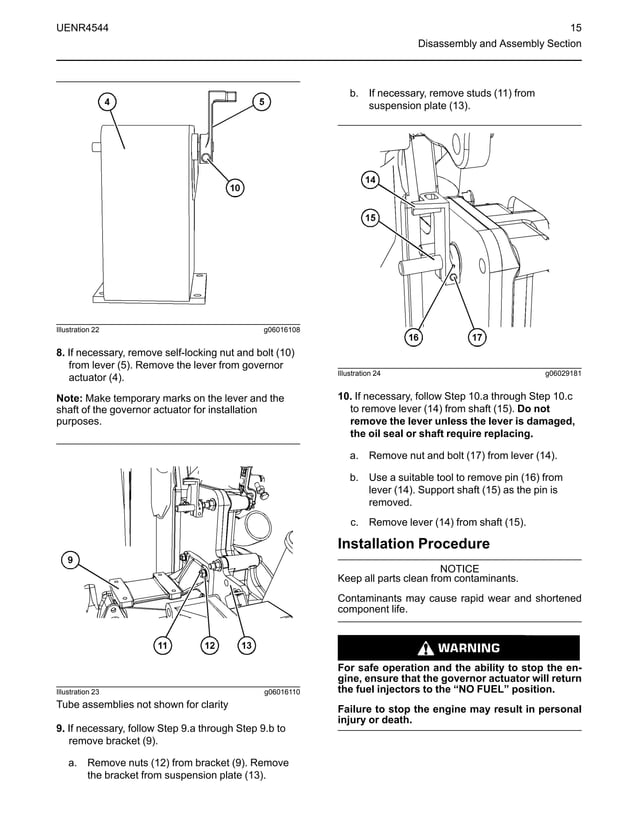 UENR4544

15

Disassembly and Assembly Section

4

5

10

Illustration 22

g06016108

8. If necessary, remove self-locking nut and bolt (10) from lever (5). Remove the lever from governor actuator (4).

Note: Make temporary marks on the lever and the shaft of the governor actuator for installation purposes.

9

11

12

13

Illustration 23

g06016110

Tube assemblies not shown for clarity

9. If necessary, follow Step 9.a through Step 9.b to remove bracket (9).

a. Remove nuts (12) from bracket (9). Remove the bracket from suspension plate (13).

b. If necessary, remove studs (11) from suspension plate (13).

14

15

16

17

Illustration 24

g06029181

10. If necessary, follow Step 10.a through Step 10.c to remove lever (14) from shaft (15). Do not remove the lever unless the lever is damaged, the oil seal or shaft require replacing.

a. Remove nut and bolt (17) from lever (14).

b. Use a suitable tool to remove pin (16) from lever (14). Support shaft (15) as the pin is removed.

c. Remove lever (14) from shaft (15).

Installation Procedure

NOTICE

Keep all parts clean from contaminants.

Contaminants may cause rapid wear and shortened component life.

WARNING

For safe operation and the ability to stop the engine, ensure that the governor actuator will return the fuel injectors to the “NO FUEL” position.

Failure to stop the engine may result in personal injury or death.