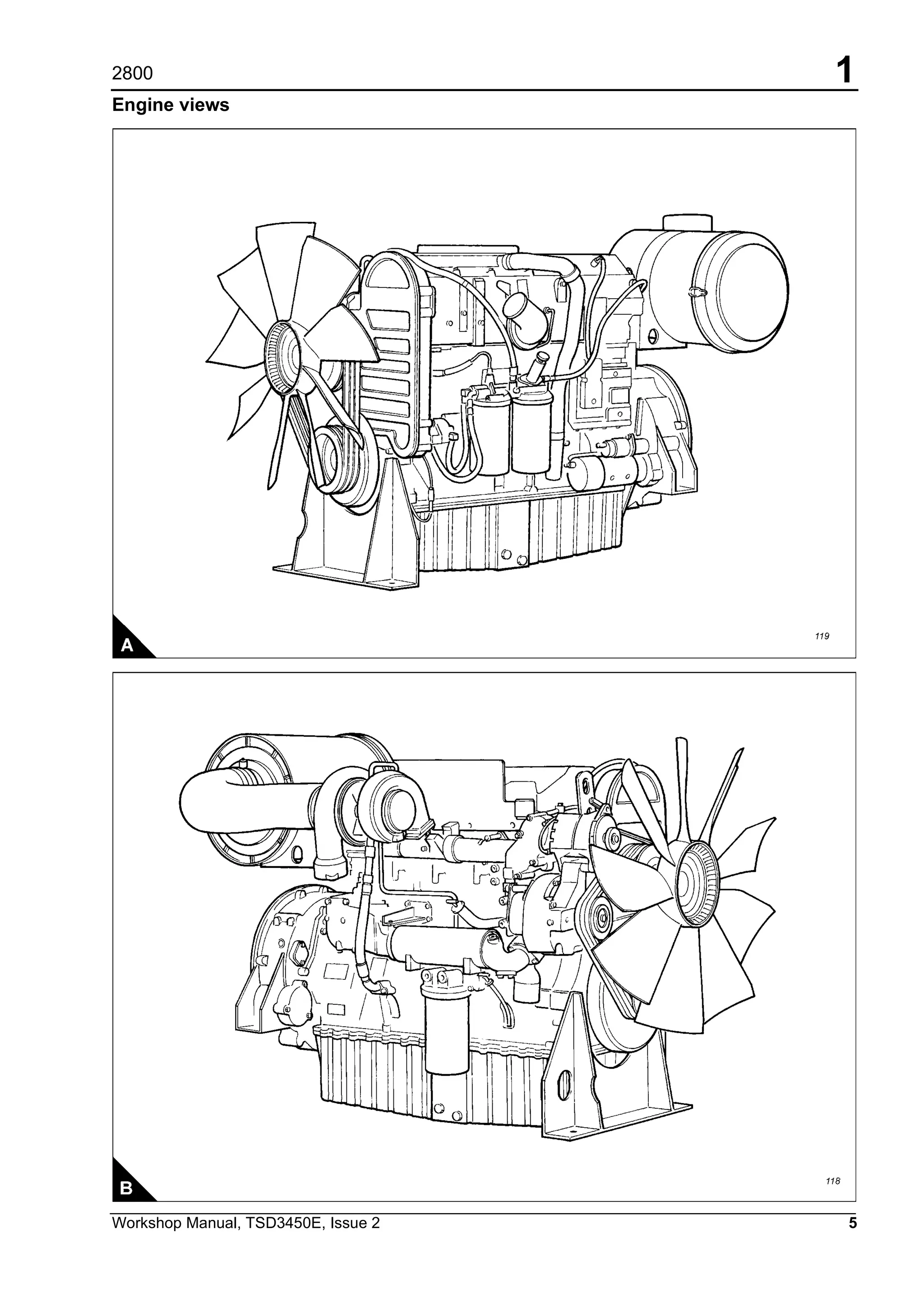 2800

1

Engine views

A

119

B

118

Workshop Manual, TSD3450E, Issue 2

5