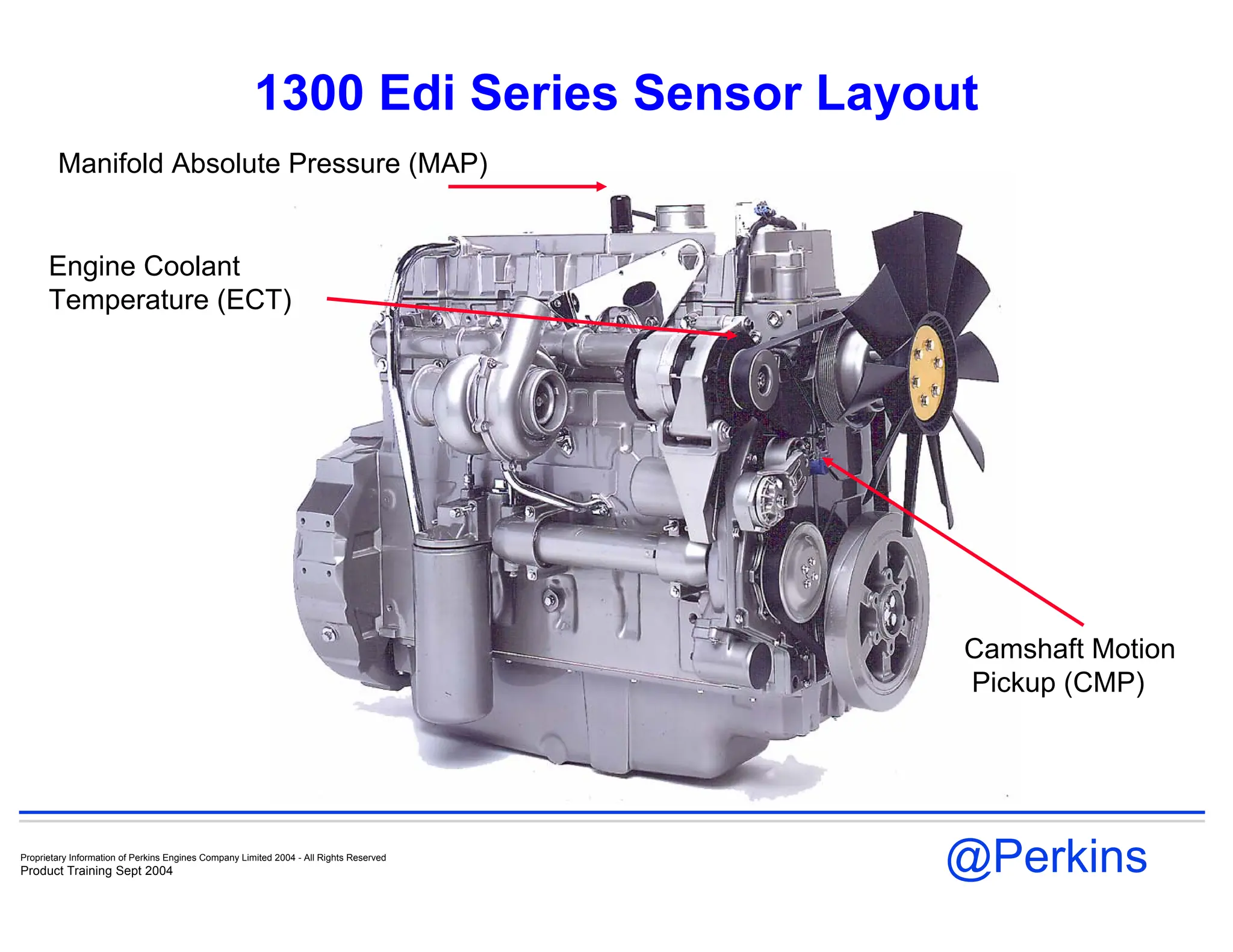 1300 Edi Series Sensor Layout

Manifold Absolute Pressure (MAP)

Engine Coolant Temperature (ECT)

Camshaft Motion Pickup (CMP)

Proprietary Information of Perkins Engines Company Limited 2004 - All Rights Reserved
Product Training Sept 2004

@Perkins