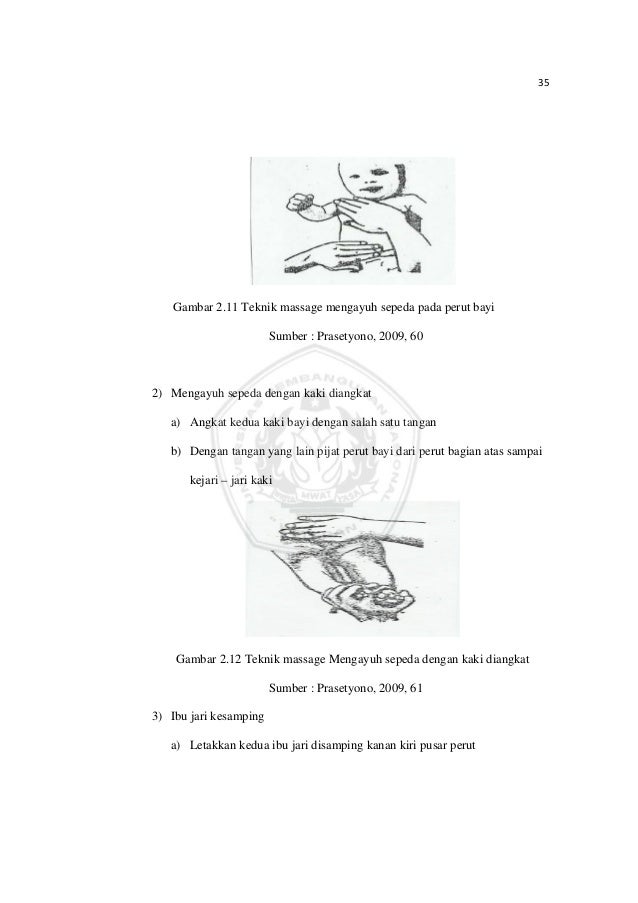 35

Gambar 2.11 Teknik massage mengayuh sepeda pada perut bayi

Sumber : Prasetyono, 2009, 60

2) Mengayuh sepeda dengan kaki diangkat

a) Angkat kedua kaki bayi dengan salah satu tangan

b) Dengan tangan yang lain pijat perut bayi dari perut bagian atas sampai kejari – jari kaki

Gambar 2.12 Teknik massage Mengayuh sepeda dengan kaki diangkat

Sumber : Prasetyono, 2009, 61

3) Ibu jari kesamping

a) Letakkan kedua ibu jari disamping kanan kiri pusar perut